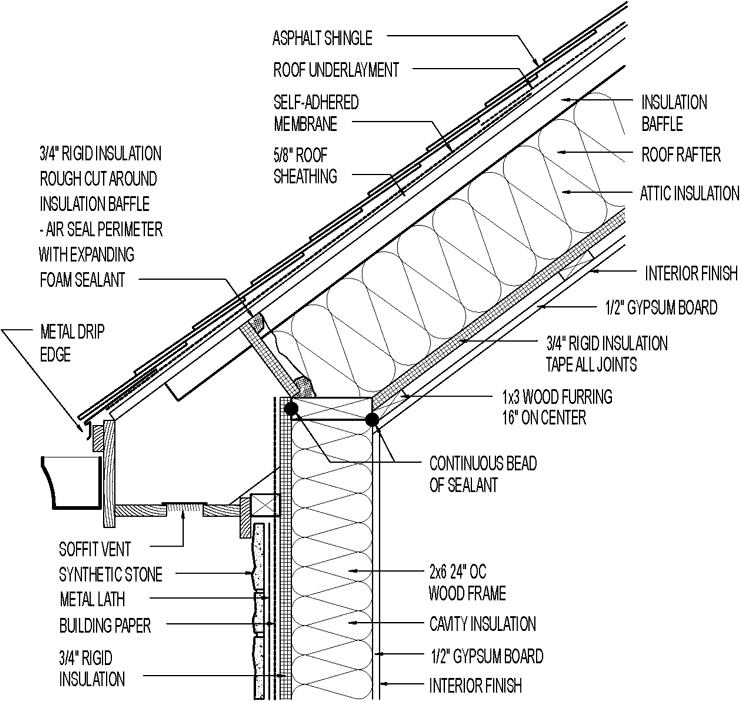 ASPHALT SHINGLE

ROOF UNDERLAYMENT

SELF-ADHERED MEMBRANE

5/8" ROOF SHEATHING

3/4" RIGID INSULATION ROUGH CUT AROUND INSULATION BAFFLE - AIR SEAL PERIMETER WITH EXPANDING FOAM SEALANT

METAL DRIP EDGE

INSULATION BAFFLE

ROOF RAFTER

ATTIC INSULATION

INTERIOR FINISH

1/2" GYPSUM BOARD

3/4" RIGID INSULATION TAPE ALL JOINTS

1x3 WOOD FURRING 16" ON CENTER

CONTINUOUS BEAD OF SEALANT

SOFFIT VENT

SYNTHETIC STONE

METAL LATH

BUILDING PAPER

3/4" RIGID INSULATION

2x6 24" OC WOOD FRAME

CAVITY INSULATION

1/2" GYPSUM BOARD

INTERIOR FINISH