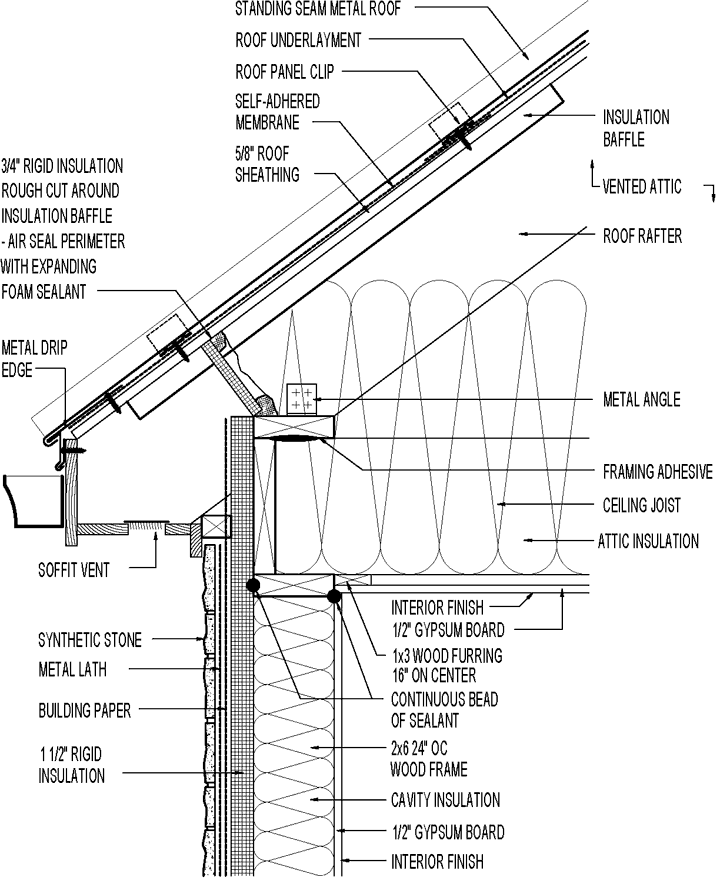 STANDING SEAM METAL ROOF

ROOF UNDERLAYMENT

ROOF PANEL CLIP

SELF-ADHERED MEMBRANE

5/8" ROOF SHEATHING

INSULATION BAFFLE

VENTED ATTIC

ROOF RAFTER

3/4" RIGID INSULATION ROUGH CUT AROUND INSULATION BAFFLE - AIR SEAL PERIMETER WITH EXPANDING FOAM SEALANT

METAL DRIP EDGE

METAL ANGLE

FRAMING ADHESIVE

CEILING JOIST

ATTIC INSULATION

SOFFIT VENT

INTERIOR FINISH

1/2" GYPSUM BOARD

1x3 WOOD FURRING 16" ON CENTER

CONTINUOUS BEAD OF SEALANT

SYNTHETIC STONE

METAL LATH

BUILDING PAPER

1 1/2" RIGID INSULATION

2x6 24" OC WOOD FRAME

CAVITY INSULATION

1/2" GYPSUM BOARD

INTERIOR FINISH