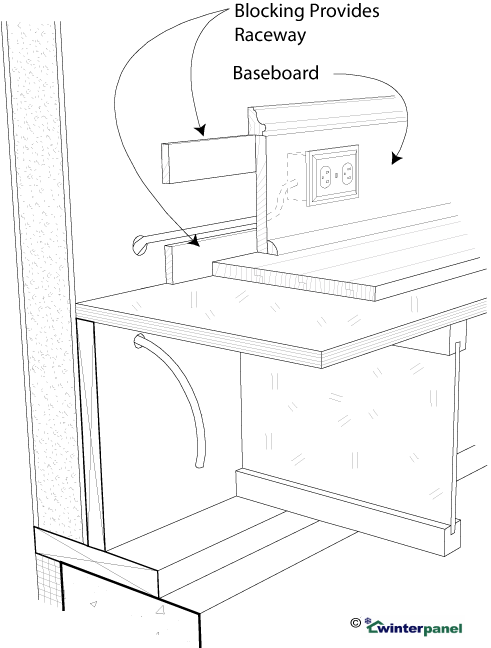 Blocking Provides Raceway

Baseboard

© winterpanel