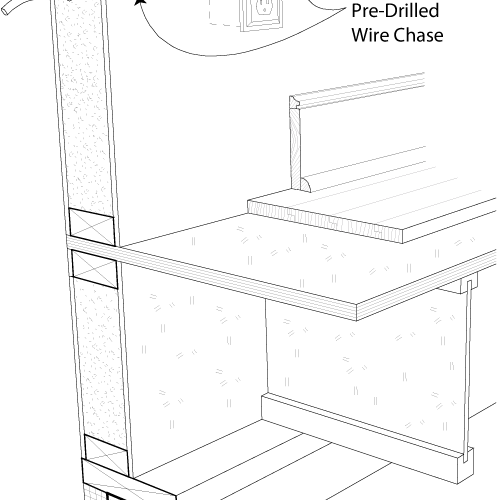 Pre-Drilled
Wire Chase