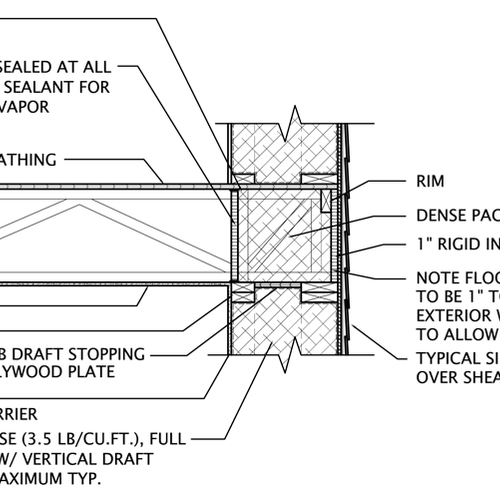 SEALED AT ALL
SEALANT FOR
VAPOR

ATHING

B DRAFT STOPPING
LYWOOD PLATE

RRIER

SE (3.5 LB/CU.FT.), FULL
W/ VERTICAL DRAFT
AXIMUM TYP.

RIM

DENSE PAC

1" RIGID IN

NOTE FLOO
TO BE 1" TO
EXTERIOR W
TO ALLOW

TYPICAL SI
OVER SHEA