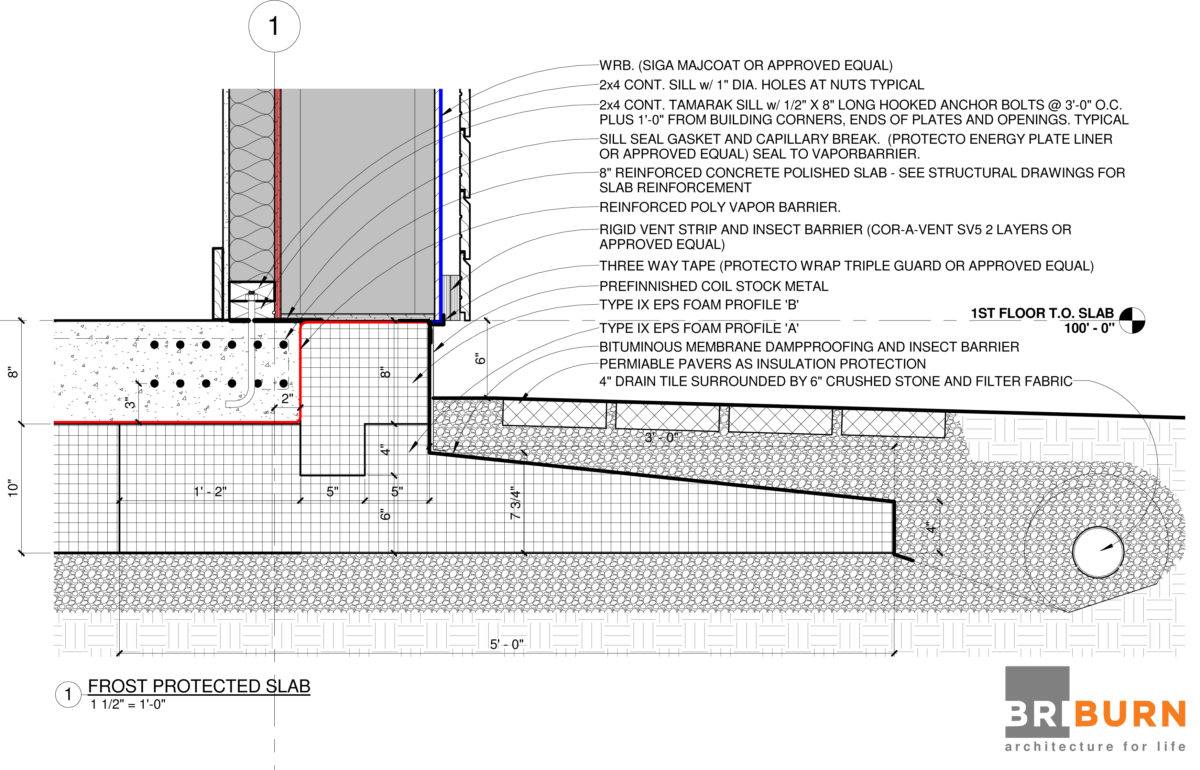 1

WRB. (SIGA MAJCOAT OR APPROVED EQUAL)
2x4 CONT. SILL w/ 1" DIA. HOLES AT NUTS TYPICAL
2x4 CONT. TAMARAK SILL w/ 1/2" X 8" LONG HOOKED ANCHOR BOLTS @ 3'-0" O.C. PLUS 1'-0" FROM BUILDING CORNERS, ENDS OF PLATES AND OPENINGS. TYPICAL
SILL SEAL GASKET AND CAPILLARY BREAK. (PROTECTO ENERGY PLATE LINER OR APPROVED EQUAL) SEAL TO VAPORBARRIER.
8" REINFORCED CONCRETE POLISHED SLAB - SEE STRUCTURAL DRAWINGS FOR SLAB REINFORCEMENT
REINFORCED POLY VAPOR BARRIER.
RIGID VENT STRIP AND INSECT BARRIER (COR-A-VENT SV5 2 LAYERS OR APPROVED EQUAL)
THREE WAY TAPE (PROTECTO WRAP TRIPLE GUARD OR APPROVED EQUAL)
PREFINNISHED COIL STOCK METAL
TYPE IX EPS FOAM PROFILE 'B'
TYPE IX EPS FOAM PROFILE 'A'
BITUMINOUS MEMBRANE DAMPPROOFING AND INSECT BARRIER
PERMIABLE PAVERS AS INSULATION PROTECTION
4" DRAIN TILE SURROUNDED BY 6" CRUSHED STONE AND FILTER FABRIC

1ST FLOOR T.O. SLAB
100' - 0"

8"
3"
2"
8"
6"
10"
1' - 2"
5"
5"
4"
6"
7 3/4"
3' - 0"
4"
5' - 0"

1 FROST PROTECTED SLAB
1 1/2" = 1'-0"

BRIBURN
architecture for life