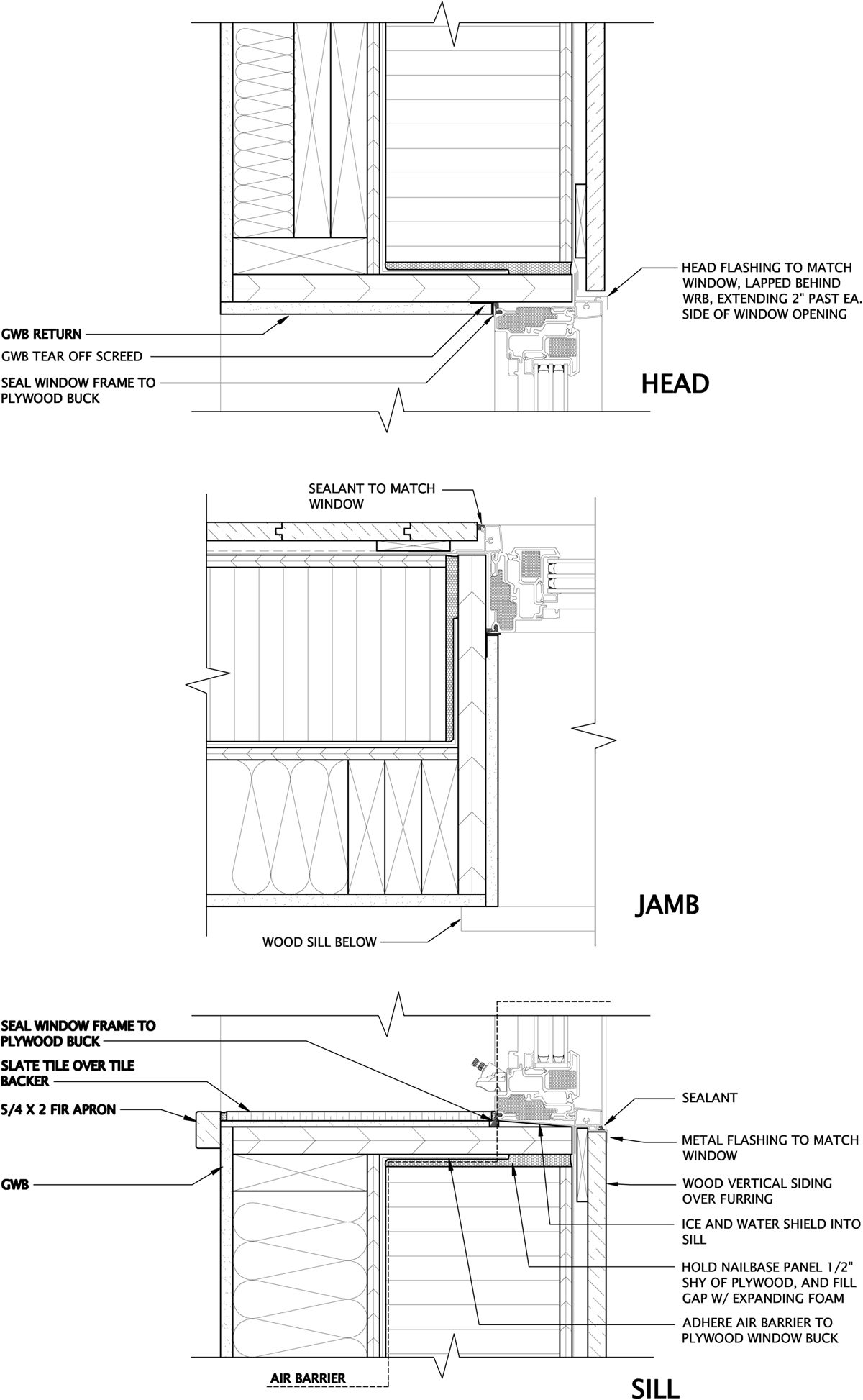 HEAD FLASHING TO MATCH WINDOW, LAPPED BEHIND WRB, EXTENDING 2" PAST EA. SIDE OF WINDOW OPENING

GWB RETURN

GWB TEAR OFF SCREED

SEAL WINDOW FRAME TO PLYWOOD BUCK

HEAD

SEALANT TO MATCH WINDOW

JAMB

WOOD SILL BELOW

SEAL WINDOW FRAME TO PLYWOOD BUCK

SLATE TILE OVER TILE BACKER

5/4 X 2 FIR APRON

GWB

SEALANT

METAL FLASHING TO MATCH WINDOW

WOOD VERTICAL SIDING OVER FURRING

ICE AND WATER SHIELD INTO SILL

HOLD NAILBASE PANEL 1/2" SHY OF PLYWOOD, AND FILL GAP W/ EXPANDING FOAM

ADHERE AIR BARRIER TO PLYWOOD WINDOW BUCK

AIR BARRIER

SILL