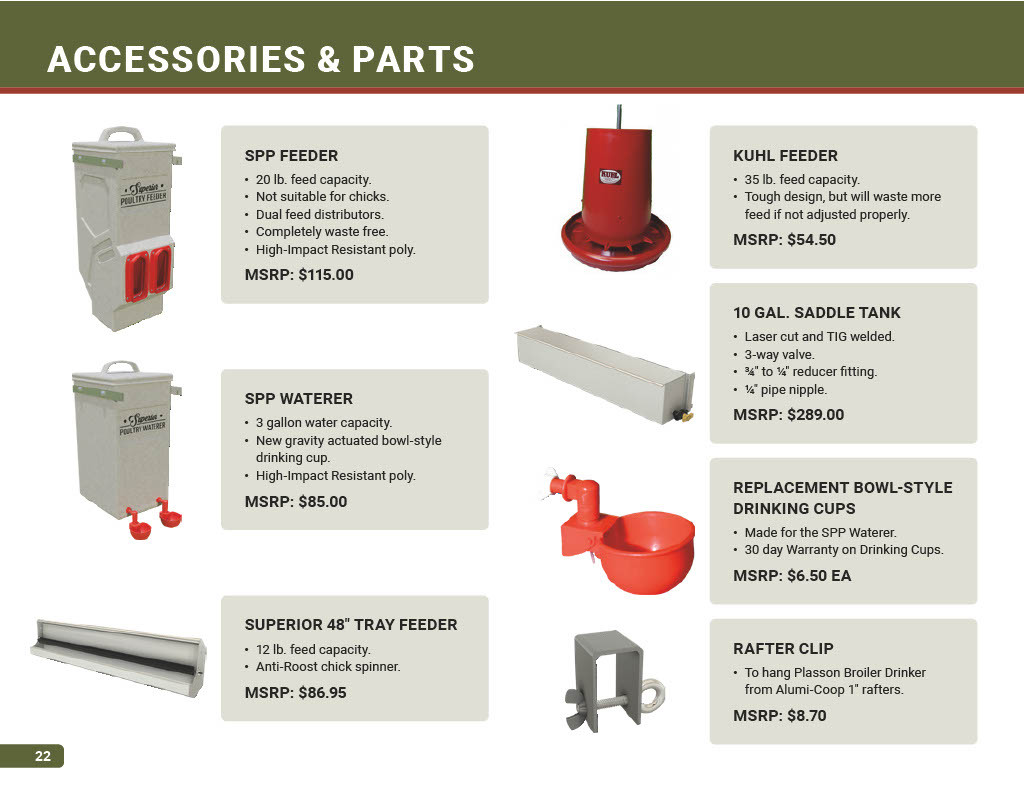 ACCESSORIES & PARTS

Superior POULTRY FEEDER

SPP FEEDER
• 20 lb. feed capacity.
• Not suitable for chicks.
• Dual feed distributors.
• Completely waste free.
• High-Impact Resistant poly.
MSRP: $115.00

Superior POULTRY WATERER

SPP WATERER
• 3 gallon water capacity.
• New gravity actuated bowl-style drinking cup.
• High-Impact Resistant poly.
MSRP: $85.00

SUPERIOR 48" TRAY FEEDER
• 12 lb. feed capacity.
• Anti-Roost chick spinner.
MSRP: $86.95

KUHL

KUHL FEEDER
• 35 lb. feed capacity.
• Tough design, but will waste more feed if not adjusted properly.
MSRP: $54.50

10 GAL. SADDLE TANK
• Laser cut and TIG welded.
• 3-way valve.
• ¾" to ¼" reducer fitting.
• ¼" pipe nipple.
MSRP: $289.00

REPLACEMENT BOWL-STYLE DRINKING CUPS
• Made for the SPP Waterer.
• 30 day Warranty on Drinking Cups.
MSRP: $6.50 EA

RAFTER CLIP
• To hang Plasson Broiler Drinker from Alumi-Coop 1" rafters.
MSRP: $8.70

22