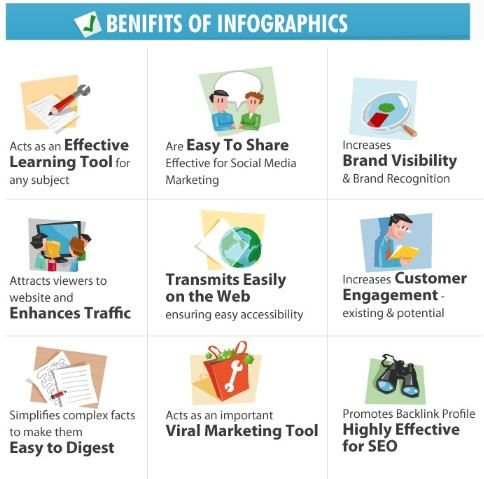 BENIFITS OF INFOGRAPHICS

Acts as an Effective Learning Tool for any subject

Are Easy To Share Effective for Social Media Marketing

Increases Brand Visibility & Brand Recognition

Attracts viewers to website and Enhances Traffic

Transmits Easily on the Web ensuring easy accessibility

Increases Customer Engagement - existing & potential

Simplifies complex facts to make them Easy to Digest

Acts as an important Viral Marketing Tool

Promotes Backlink Profile Highly Effective for SEO