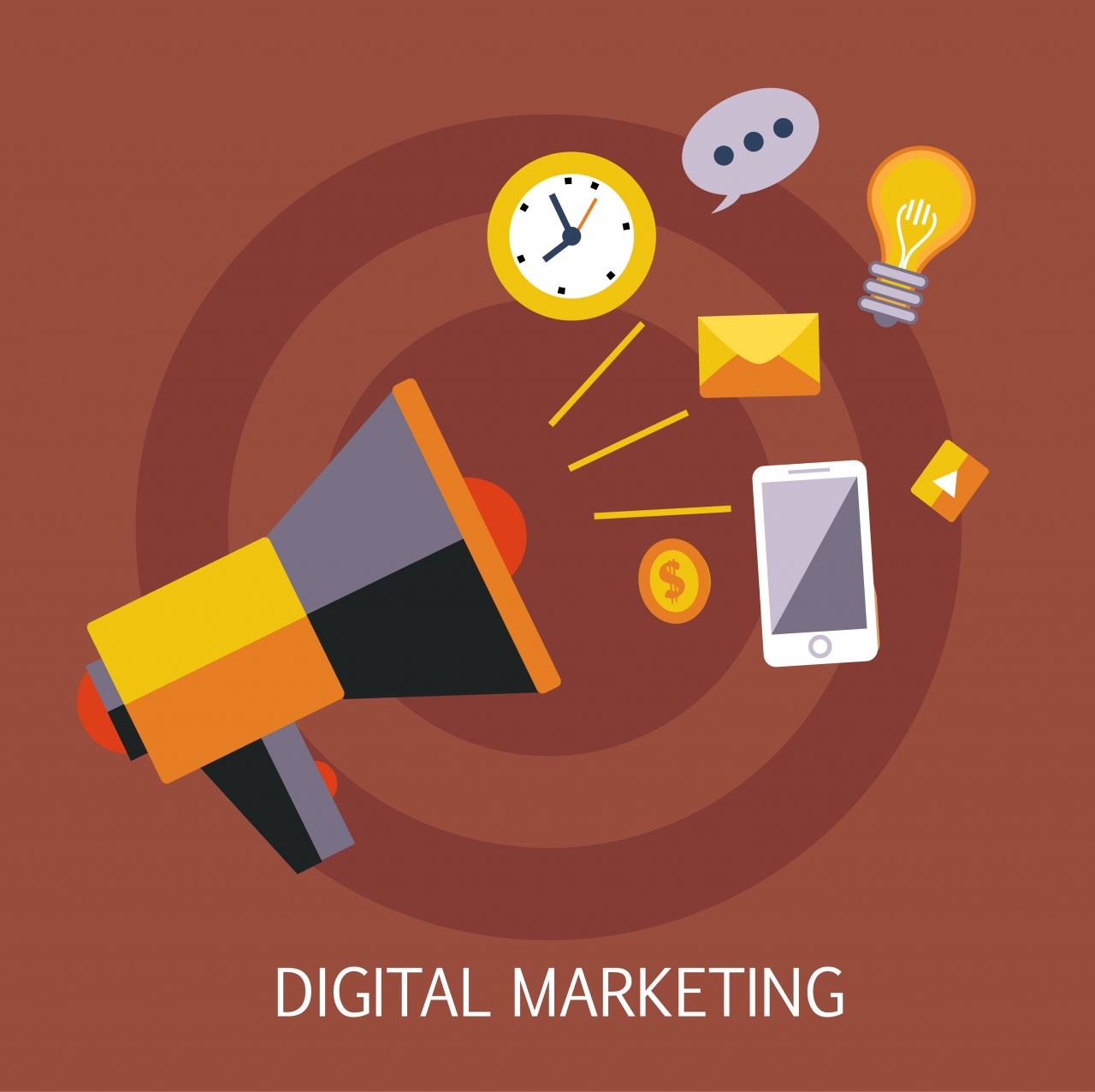 $

DIGITAL MARKETING