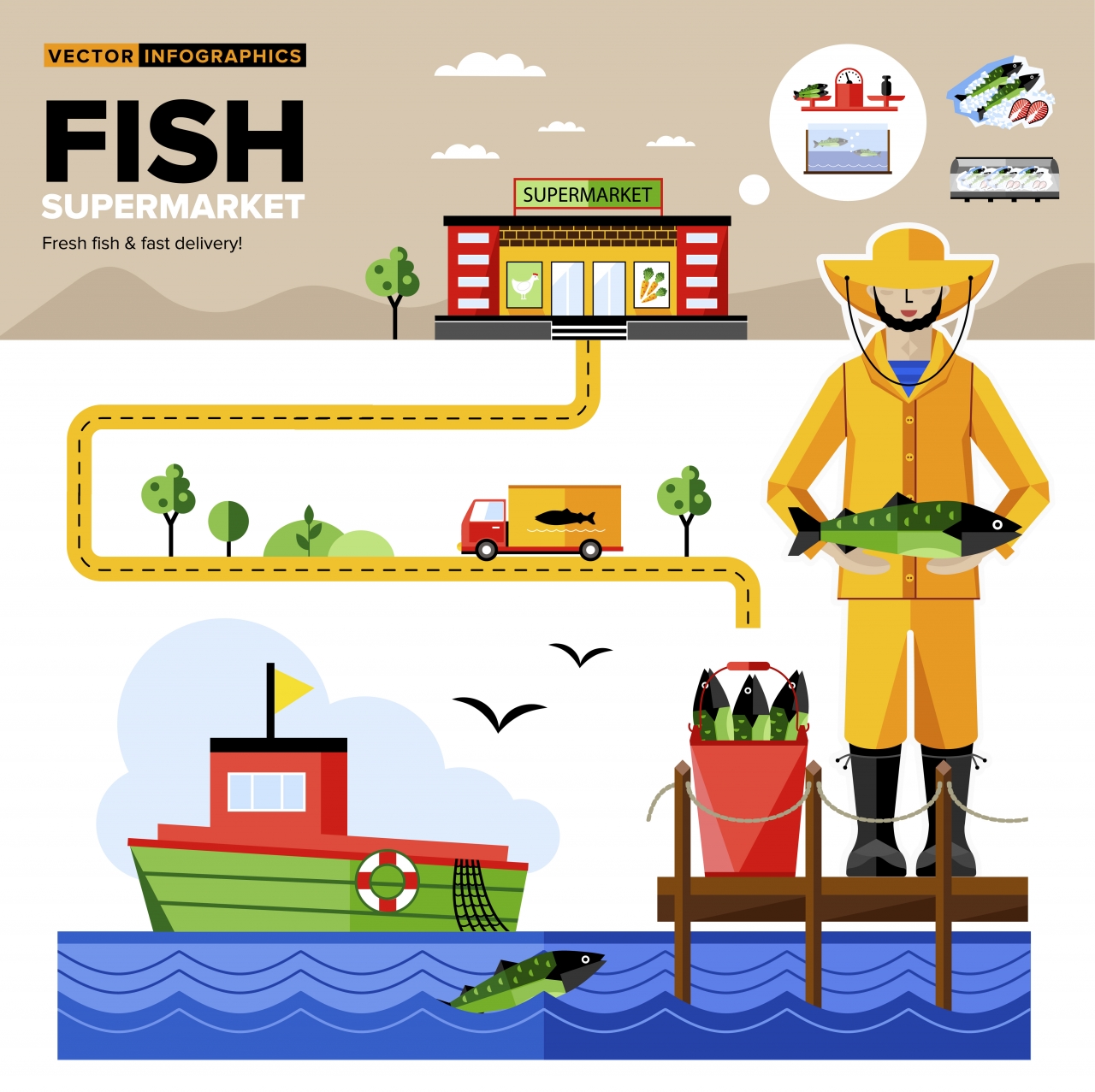 VECTOR INFOGRAPHICS

FISH

SUPERMARKET

Fresh fish & fast delivery!

SUPERMARKET