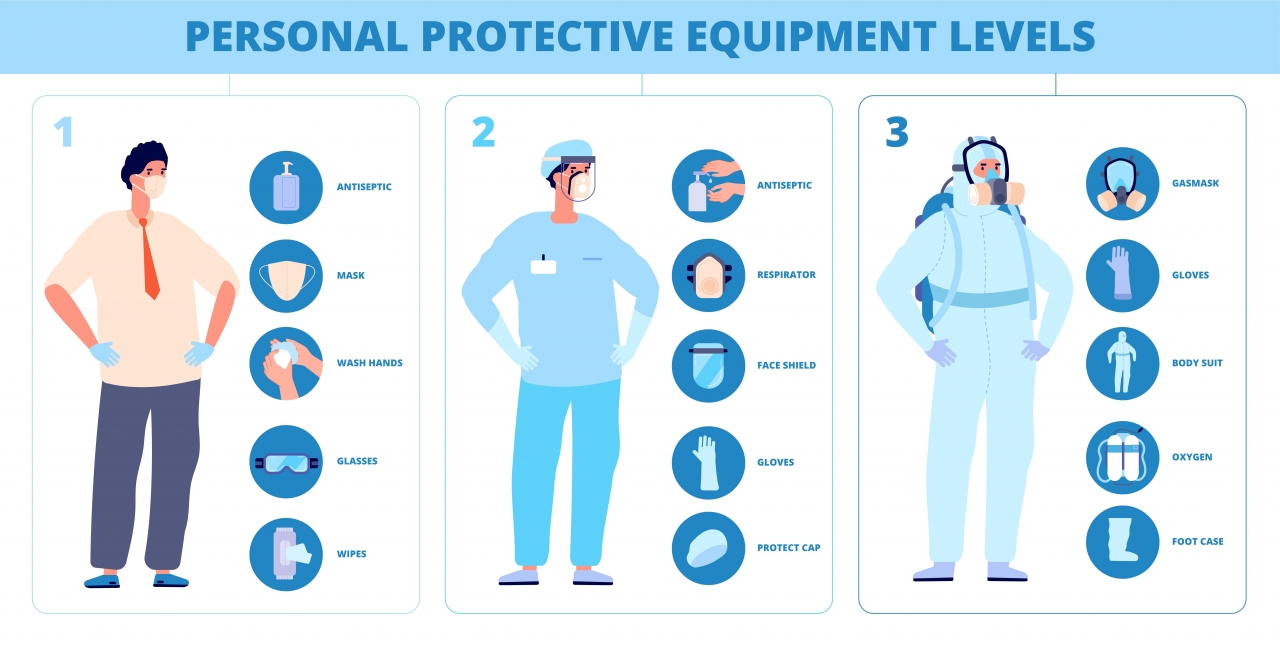 PERSONAL PROTECTIVE EQUIPMENT LEVELS

1

ANTISEPTIC

MASK

WASH HANDS

GLASSES

WIPES

2

ANTISEPTIC

RESPIRATOR

FACE SHIELD

GLOVES

PROTECT CAP

3

GASMASK

GLOVES

BODY SUIT

OXYGEN

FOOT CASE