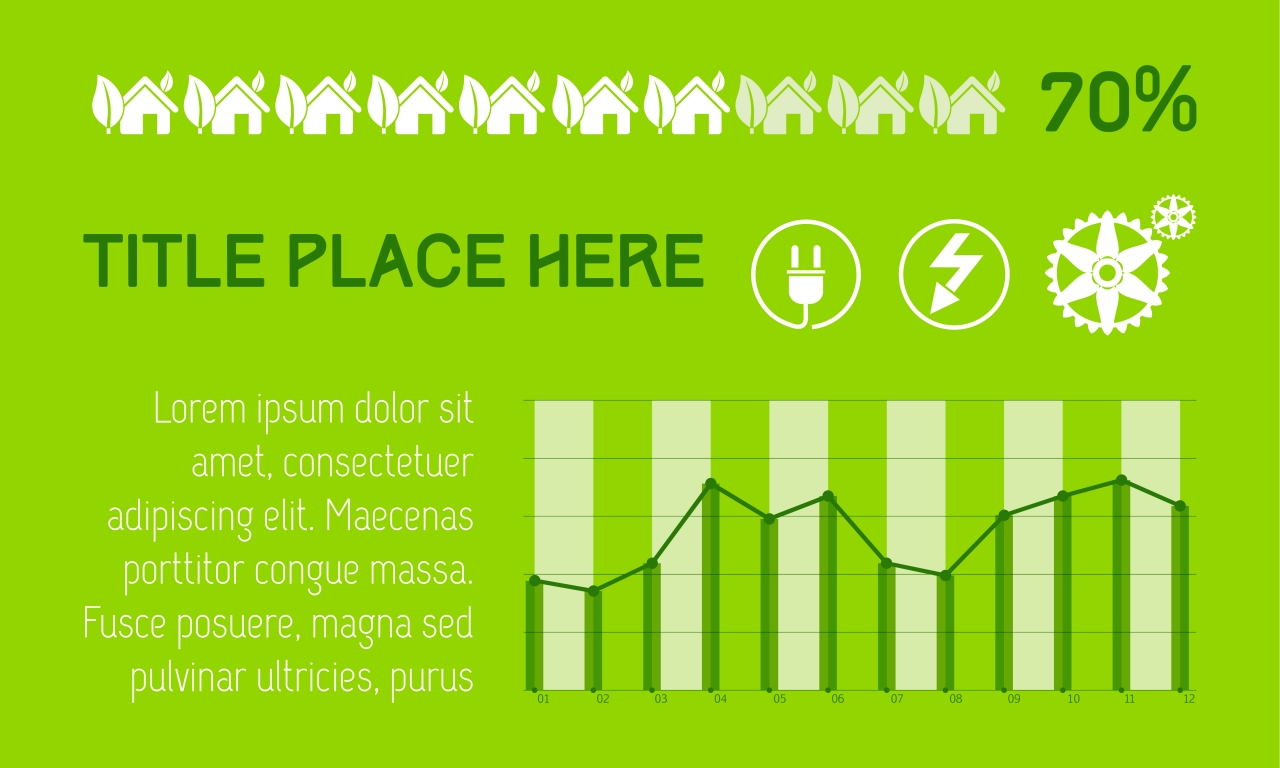 70%

TITLE PLACE HERE

Lorem ipsum dolor sit amet, consectetuer adipiscing elit. Maecenas porttitor congue massa. Fusce posuere, magna sed pulvinar ultricies, purus

01 02 03 04 05 06 07 08 09 10 11 12