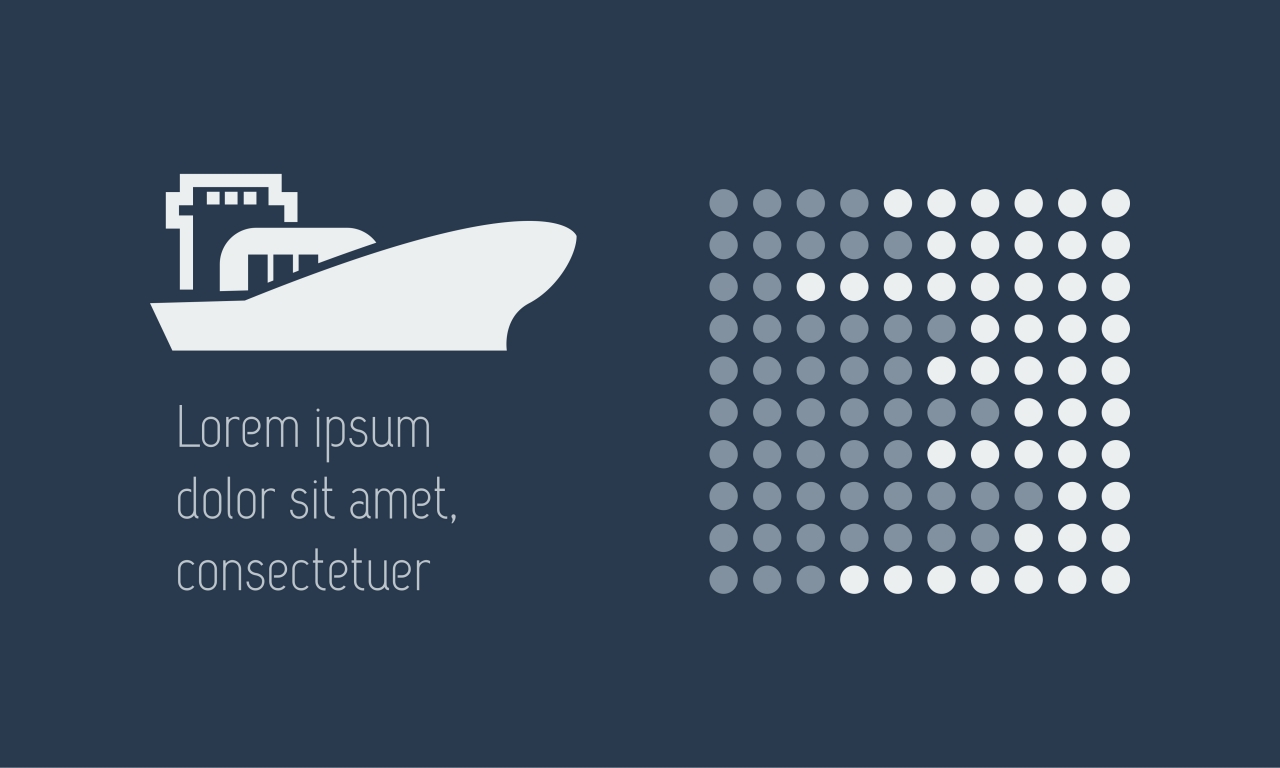 Lorem ipsum dolor sit amet, consectetuer