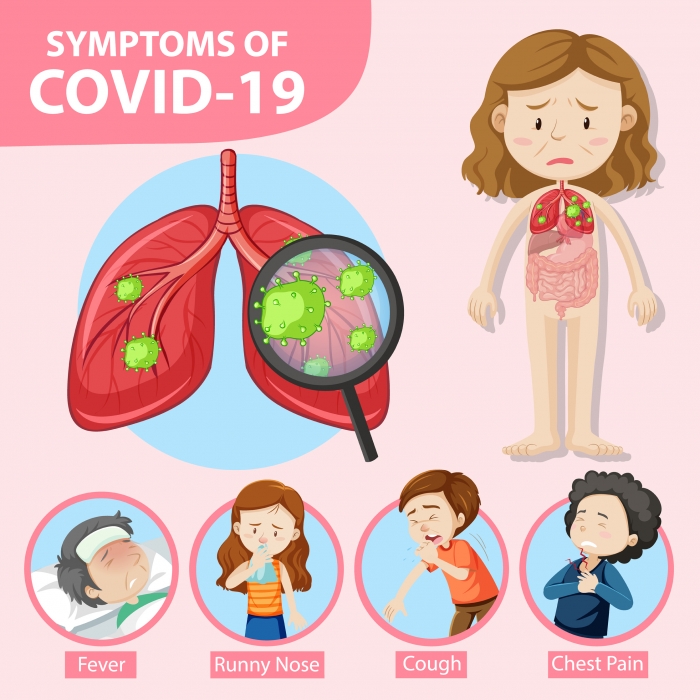 SYMPTOMS OF
COVID-19

Fever

Runny Nose

Cough

Chest Pain