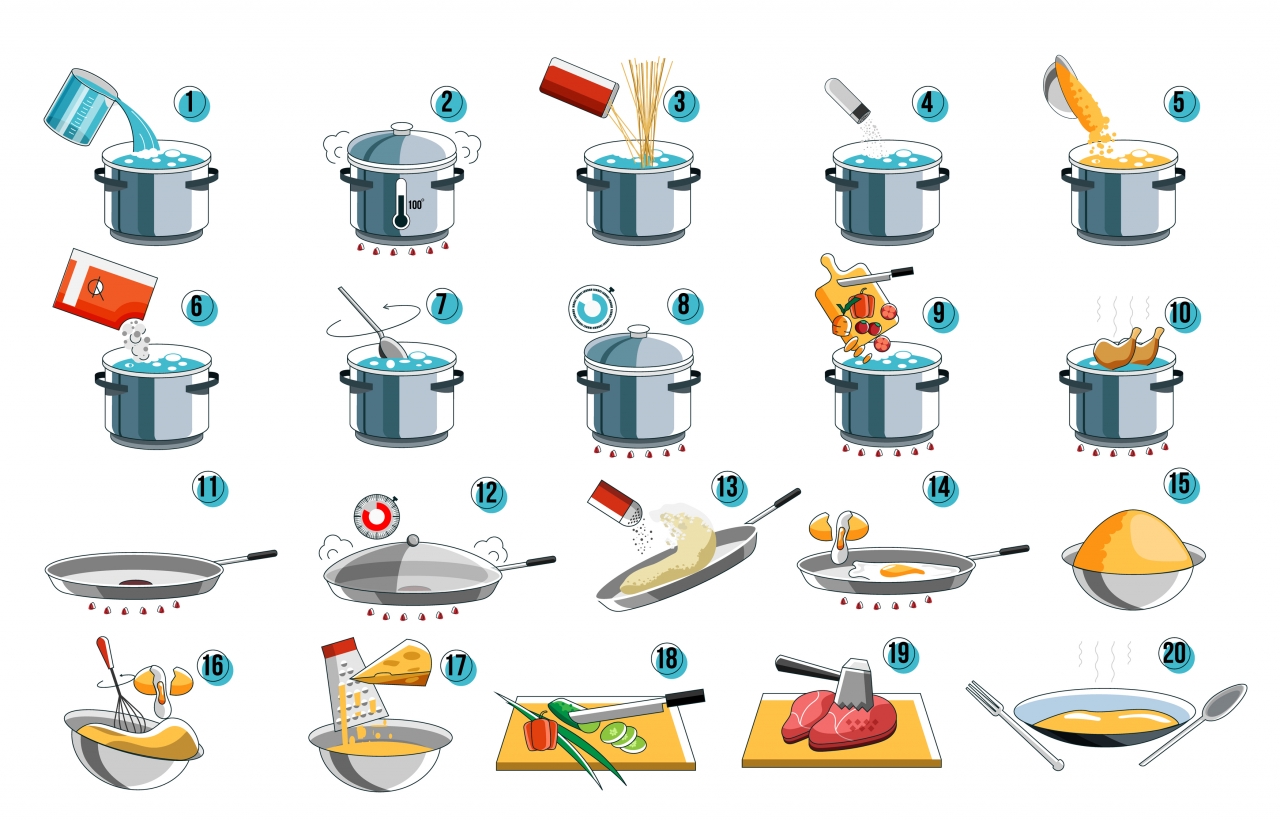 1
2
100°
3
4
5
6
7
8
9
10
11
12
13
14
15
16
17
18
19
20