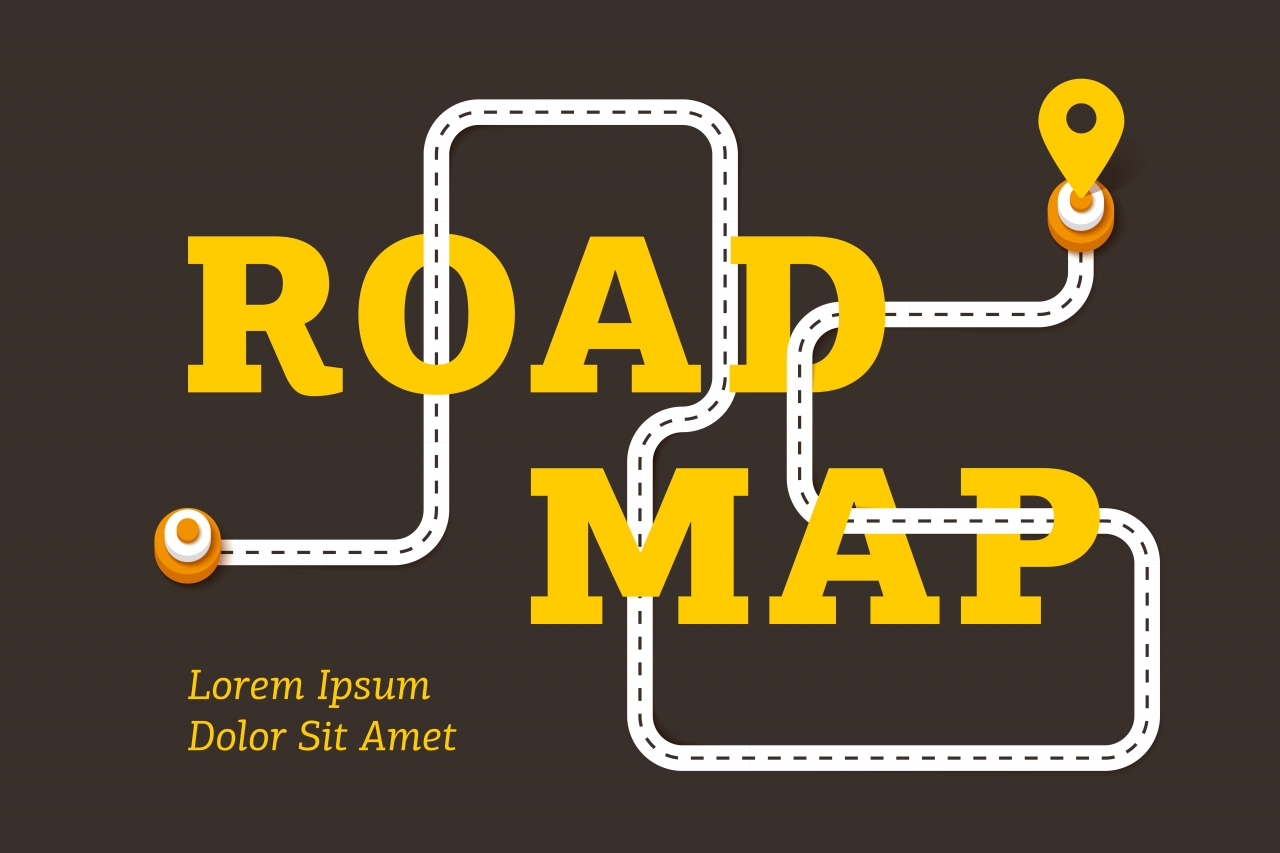 ROAD
MAP

Lorem Ipsum
Dolor Sit Amet