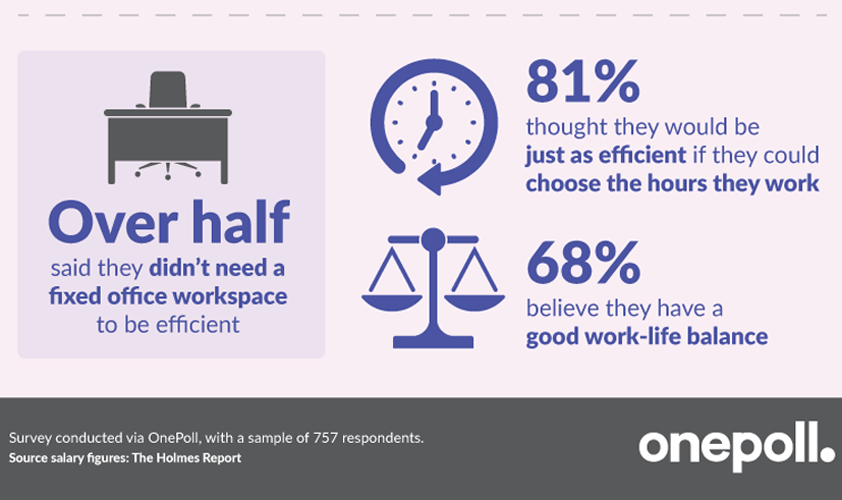 Over half
said they didn't need a fixed office workspace to be efficient

81%
thought they would be just as efficient if they could choose the hours they work

68%
believe they have a good work-life balance

Survey conducted via OnePoll, with a sample of 757 respondents.
Source salary figures: The Holmes Report

onepoll.