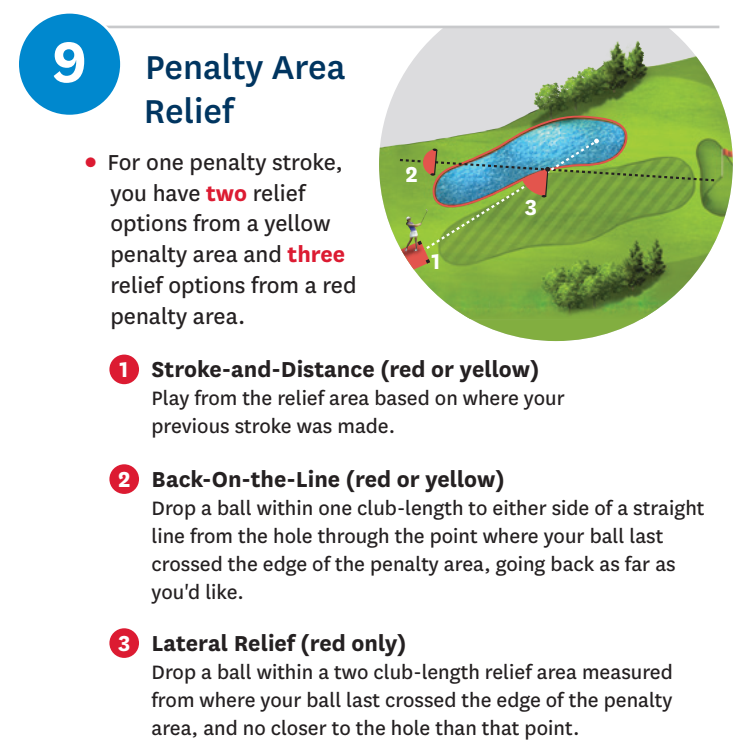 9

Penalty Area Relief

• For one penalty stroke, you have two relief options from a yellow penalty area and three relief options from a red penalty area.

2
3
1

1 Stroke-and-Distance (red or yellow)
Play from the relief area based on where your previous stroke was made.

2 Back-On-the-Line (red or yellow)
Drop a ball within one club-length to either side of a straight line from the hole through the point where your ball last crossed the edge of the penalty area, going back as far as you'd like.

3 Lateral Relief (red only)
Drop a ball within a two club-length relief area measured from where your ball last crossed the edge of the penalty area, and no closer to the hole than that point.