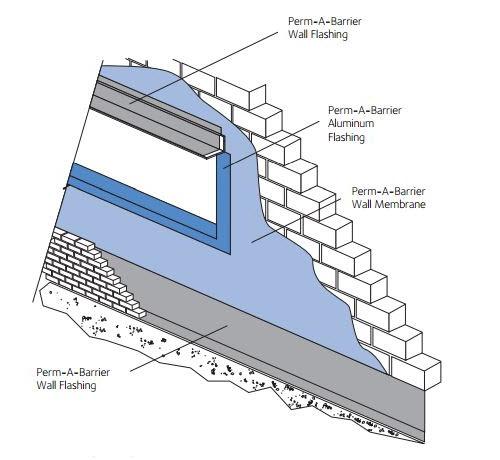 Perm-A-Barrier
Wall Flashing

Perm-A-Barrier
Aluminum
Flashing

Perm-A-Barrier
Wall Membrane

Perm-A-Barrier
Wall Flashing