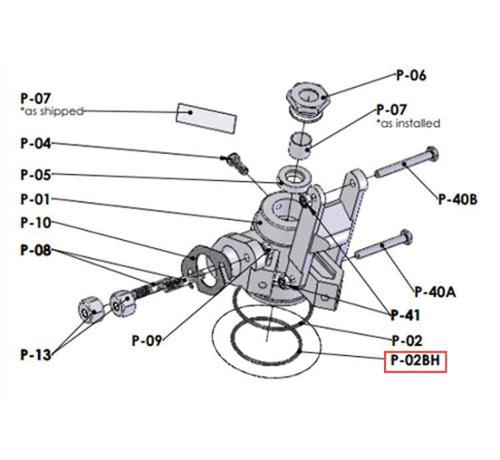 P-07
*as shipped

P-04

P-05

P-01

P-10

P-08

P-13

P-09

P-06

P-07
*as installed

P-40B

P-40A

P-41

P-02

P-02BH