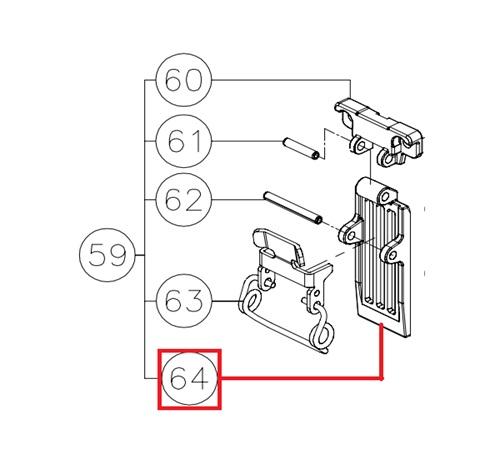 60
61
62
59
63
64