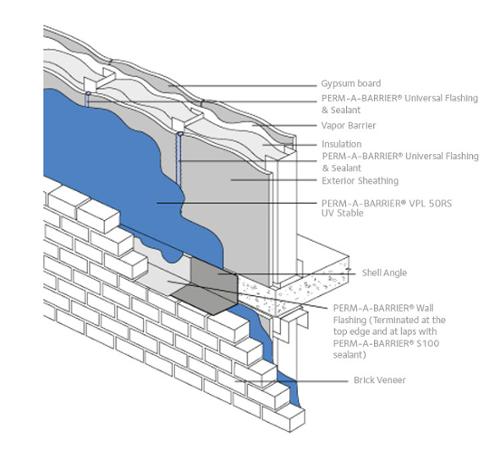 Gypsum board

PERM-A-BARRIER® Universal Flashing & Sealant

Vapor Barrier

Insulation

PERM-A-BARRIER® Universal Flashing & Sealant

Exterior Sheathing

PERM-A-BARRIER® VPL 50RS UV Stable

Shell Angle

PERM-A-BARRIER® Wall Flashing (Terminated at the top edge and at laps with PERM-A-BARRIER® S100 sealant)

Brick Veneer