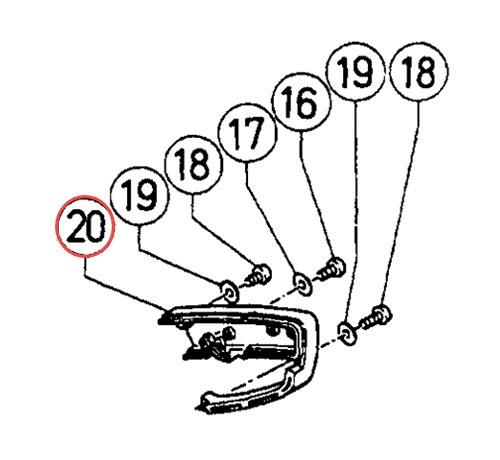 20
19
18
17
16
19
18