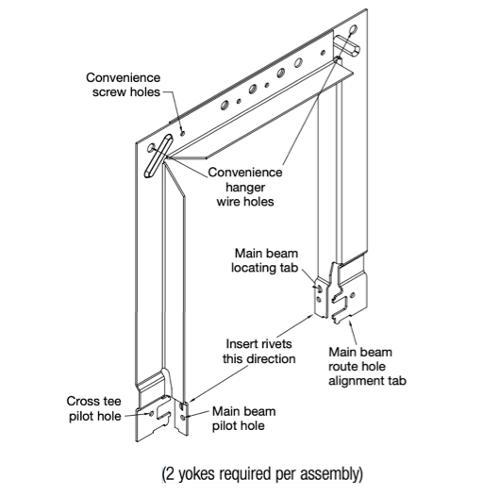 Convenience screw holes

Convenience hanger wire holes

Main beam locating tab

Insert rivets this direction

Main beam route hole alignment tab

Cross tee pilot hole

Main beam pilot hole

(2 yokes required per assembly)