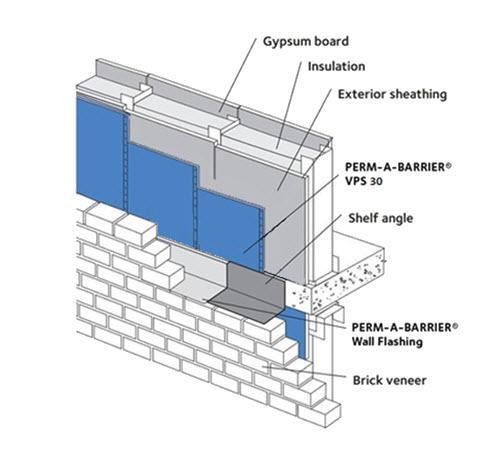 Gypsum board

Insulation

Exterior sheathing

PERM-A-BARRIER® VPS 30

Shelf angle

PERM-A-BARRIER® Wall Flashing

Brick veneer