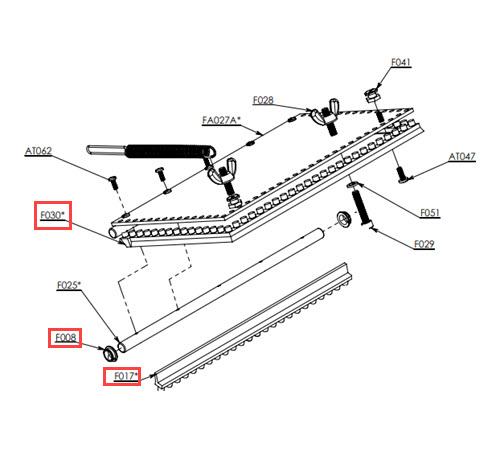 F041

F028

FA027A*

AT062

AT047

F030*

F051

F029

F025*

F008

F017*