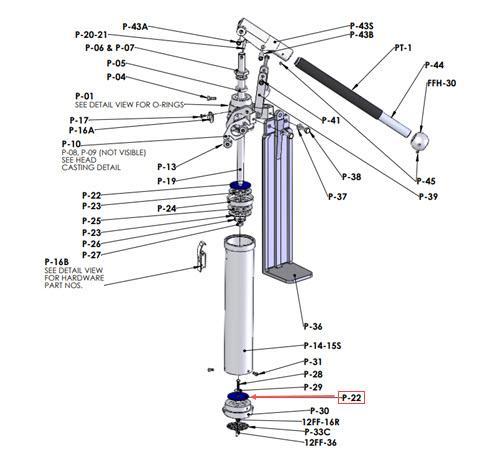 P-43A
P-20-21
P-06 & P-07
P-05
P-04
P-01
SEE DETAIL VIEW FOR O-RINGS
P-17
P-16A
P-10
P-08, P-09 (NOT VISIBLE)
SEE HEAD
CASTING DETAIL
P-13
P-19
P-22
P-23
P-24
P-25
P-23
P-26
P-27
P-16B
SEE DETAIL VIEW
FOR HARDWARE
PART NOS.
P-43S
P-43B
PT-1
P-44
FFH-30
P-41
P-38
P-37
P-45
P-39
P-36
P-14-15S
P-31
P-28
P-29
P-22
P-30
12FF-16R
P-33C
12FF-36