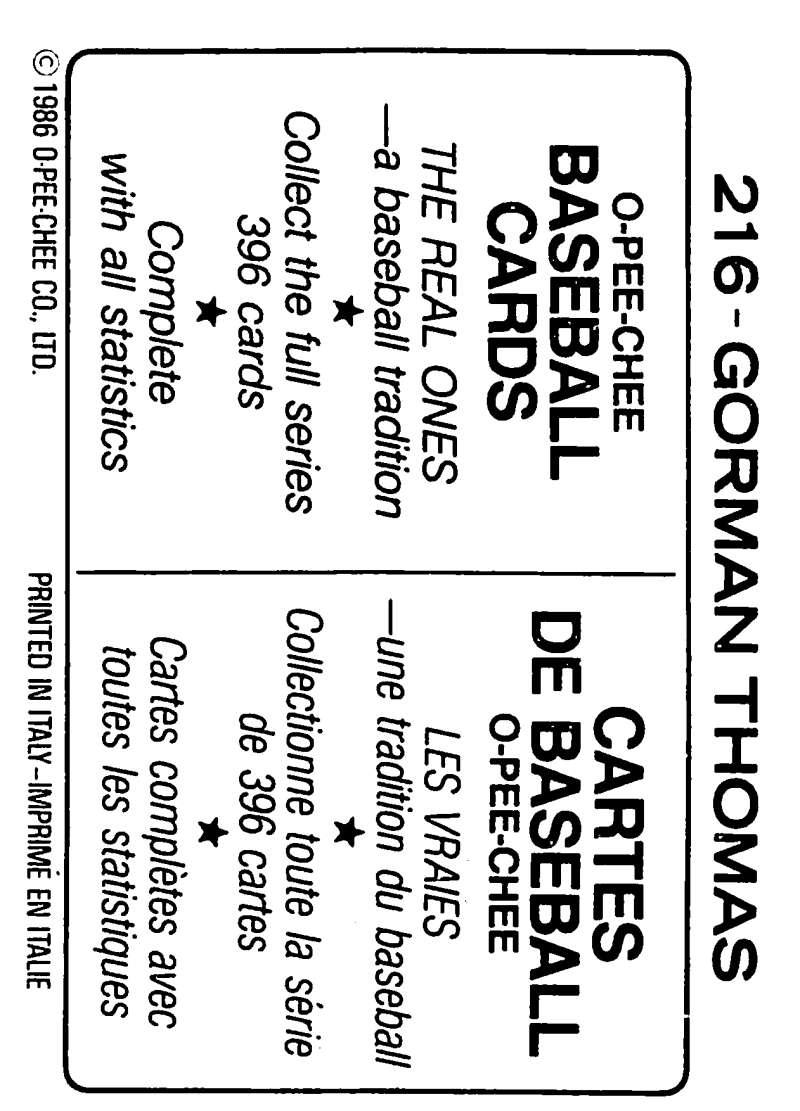 216 - GORMAN THOMAS

O-PEE-CHEE
BASEBALL
CARDS

THE REAL ONES
—a baseball tradition

★

Collect the full series
396 cards

★

Complete
with all statistics

CARTES
DE BASEBALL
O-PEE-CHEE

LES VRAIES
—une tradition du baseball

★

Collectionne toute la série
de 396 cartes

★

Cartes complètes avec
toutes les statistiques

© 1986 O-PEE-CHEE CO., LTD.

PRINTED IN ITALY–IMPRIMÉ EN ITALIE