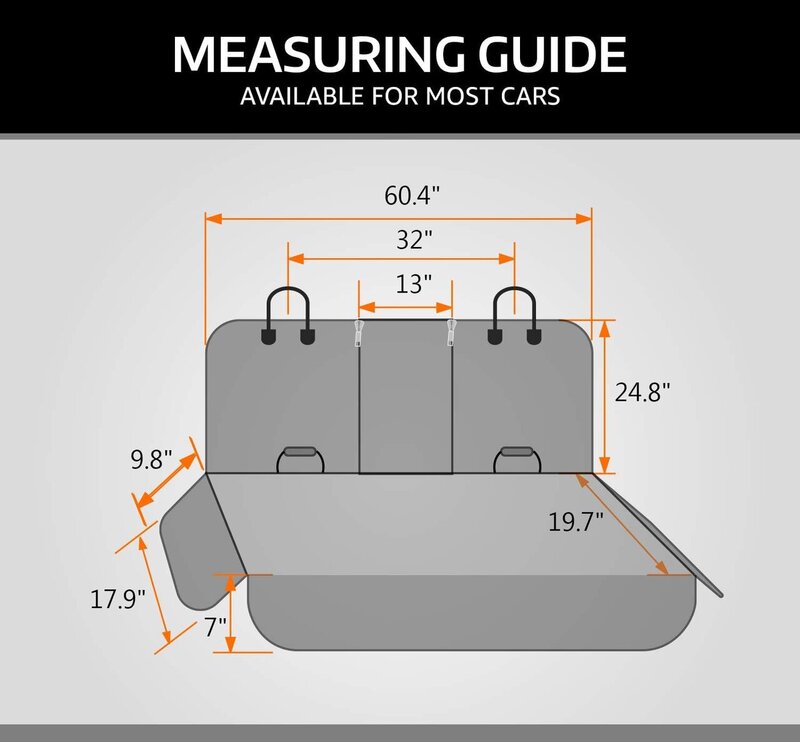 MEASURING GUIDE
AVAILABLE FOR MOST CARS

60.4"
32"
13"
24.8"
9.8"
19.7"
17.9"
7"