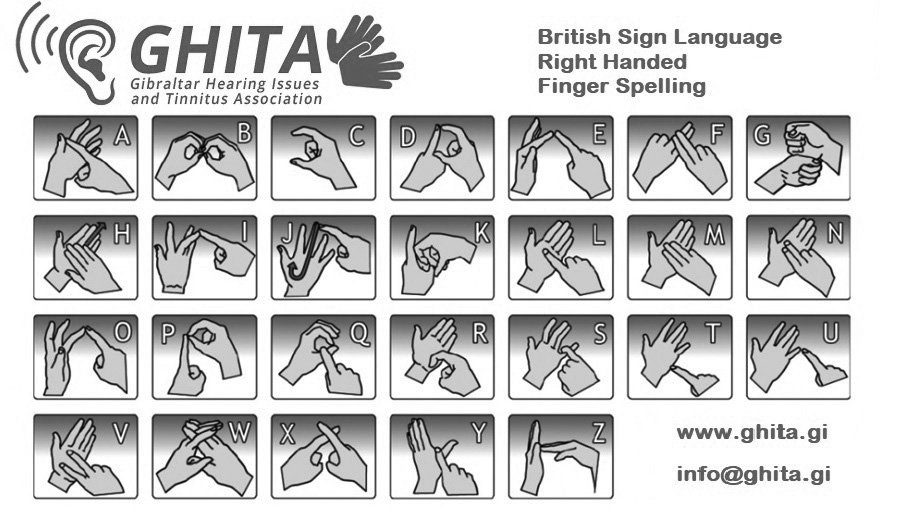 GHITA
Gibraltar Hearing Issues and Tinnitus Association

British Sign Language
Right Handed
Finger Spelling

A B C D E F G
H I J K L M N
O P Q R S T U
V W X Y Z

www.ghita.gi
info@ghita.gi