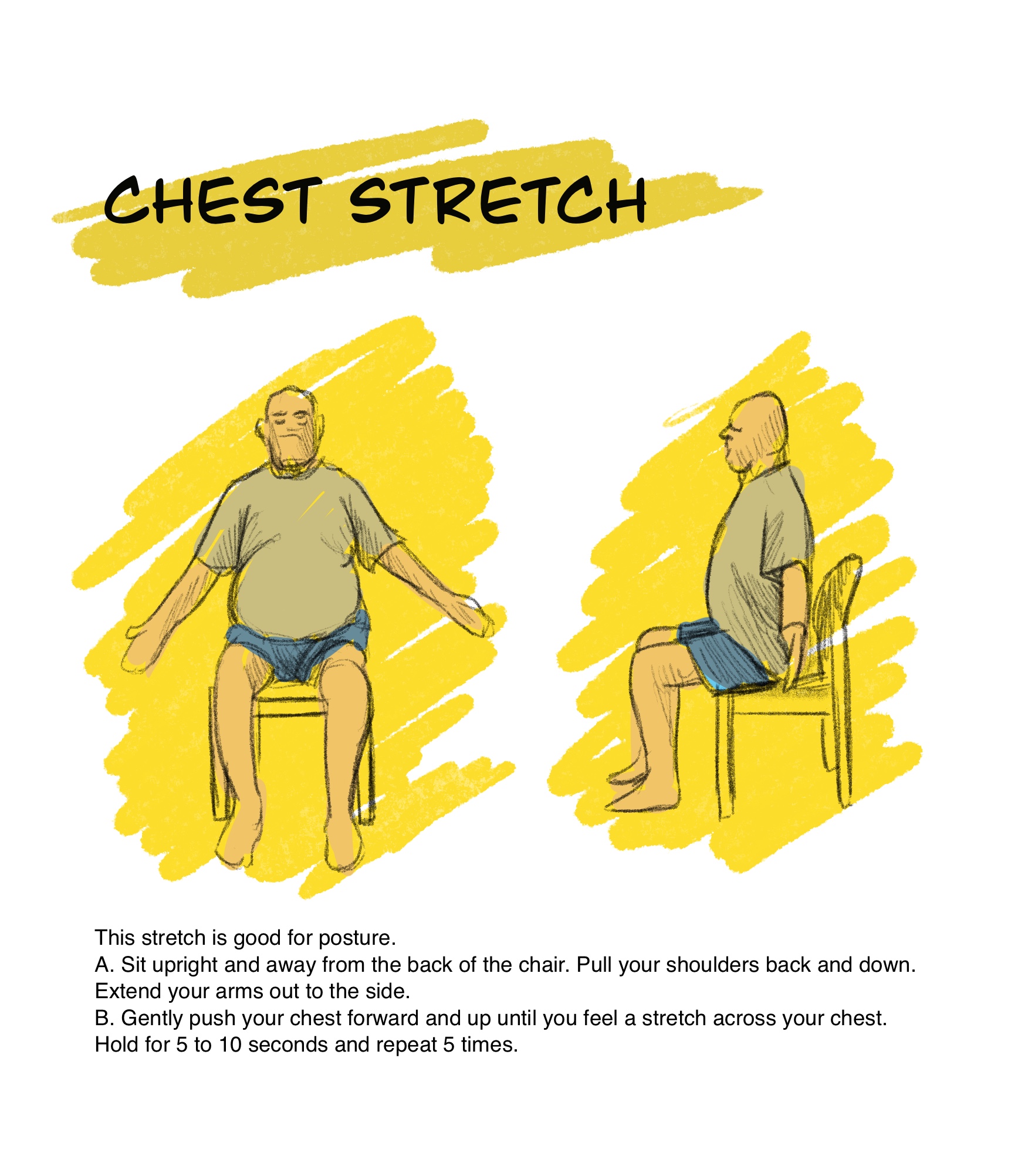 CHEST STRETCH

This stretch is good for posture.
A. Sit upright and away from the back of the chair. Pull your shoulders back and down. Extend your arms out to the side.
B. Gently push your chest forward and up until you feel a stretch across your chest. Hold for 5 to 10 seconds and repeat 5 times.