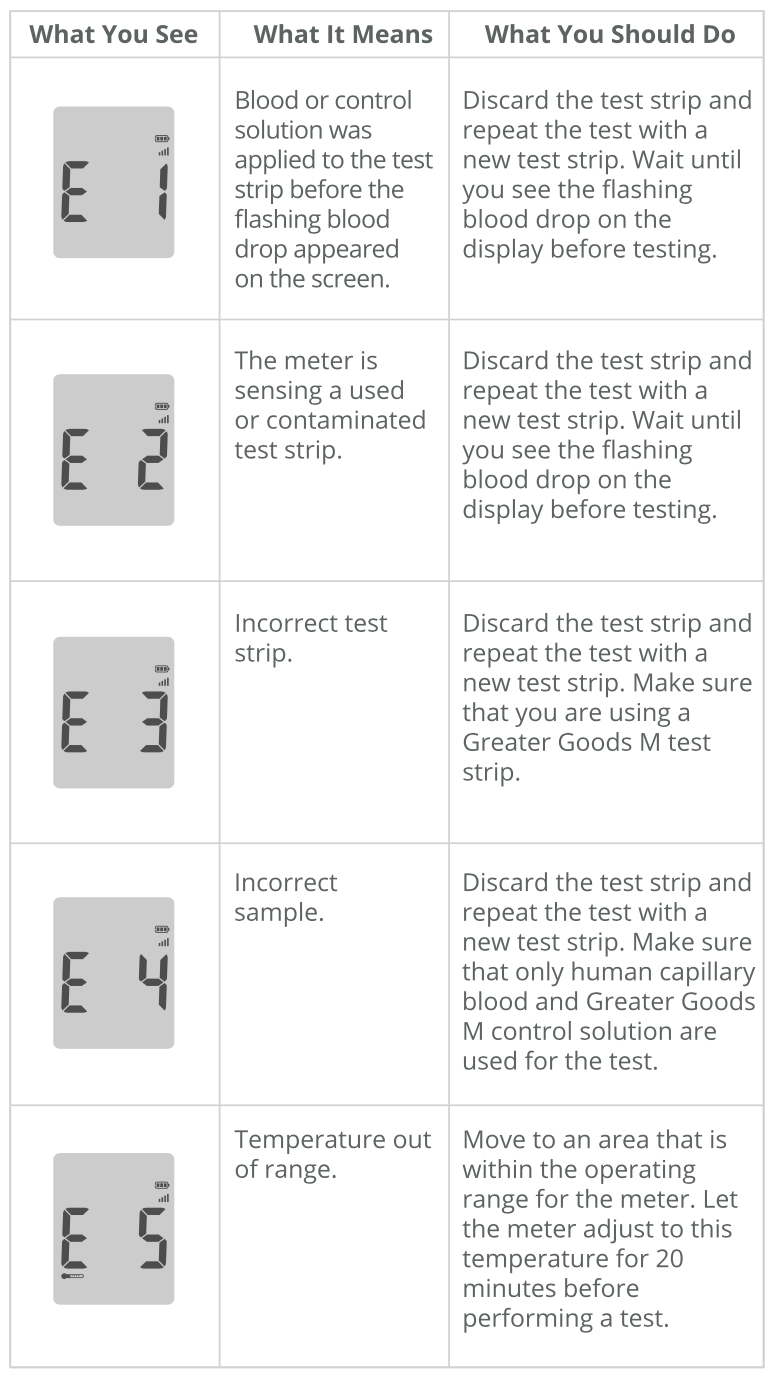 | What You See | What It Means | What You Should Do |
|---|---|---|
| E 1 | Blood or control solution was applied to the test strip before the flashing blood drop appeared on the screen. | Discard the test strip and repeat the test with a new test strip. Wait until you see the flashing blood drop on the display before testing. |
| E 2 | The meter is sensing a used or contaminated test strip. | Discard the test strip and repeat the test with a new test strip. Wait until you see the flashing blood drop on the display before testing. |
| E 3 | Incorrect test strip. | Discard the test strip and repeat the test with a new test strip. Make sure that you are using a Greater Goods M test strip. |
| E 4 | Incorrect sample. | Discard the test strip and repeat the test with a new test strip. Make sure that only human capillary blood and Greater Goods M control solution are used for the test. |
| E 5 | Temperature out of range. | Move to an area that is within the operating range for the meter. Let the meter adjust to this temperature for 20 minutes before performing a test. |