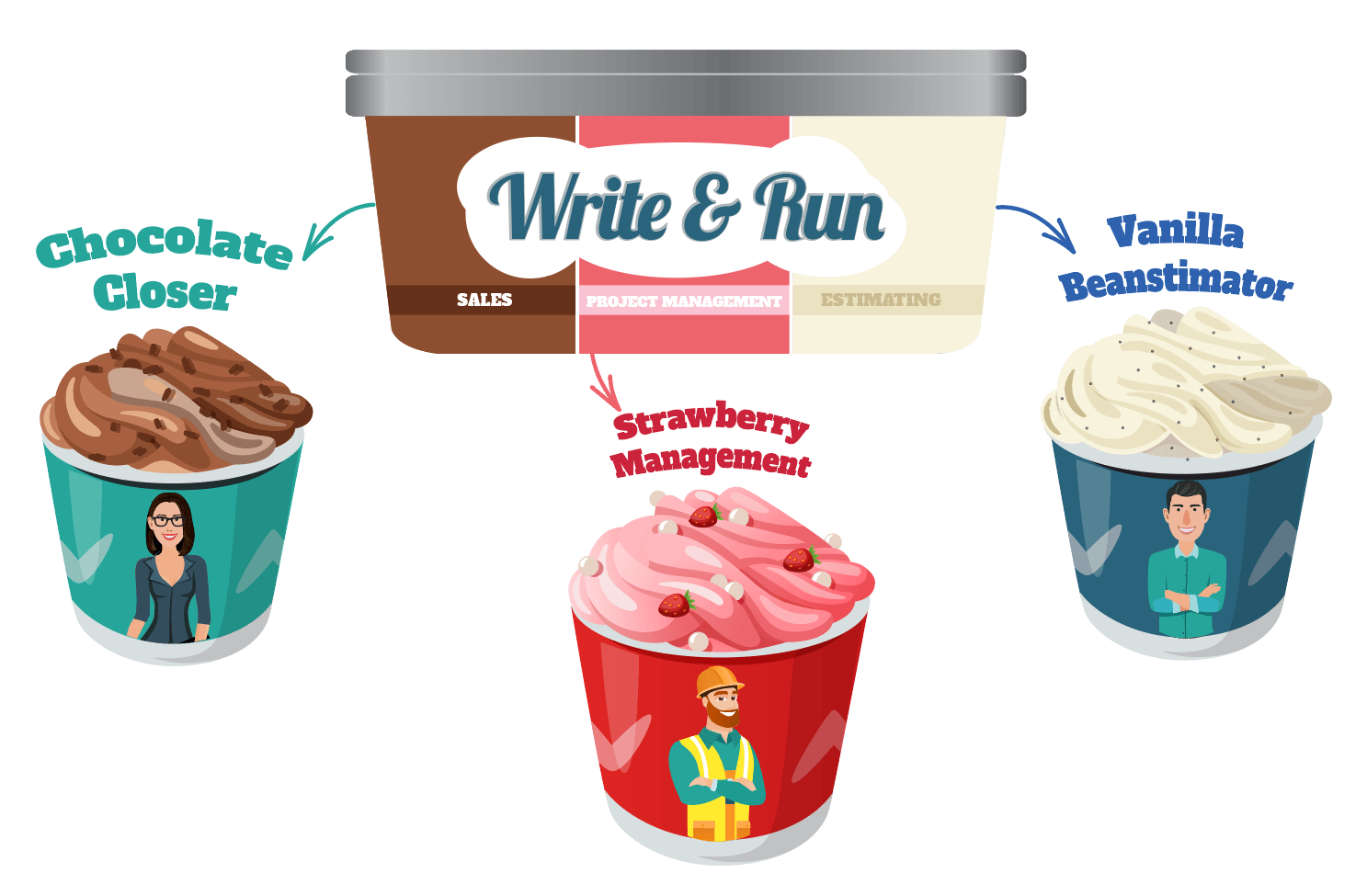 Write & Run

SALES

PROJECT MANAGEMENT

ESTIMATING

Chocolate Closer

Strawberry Management

Vanilla Beanstimator