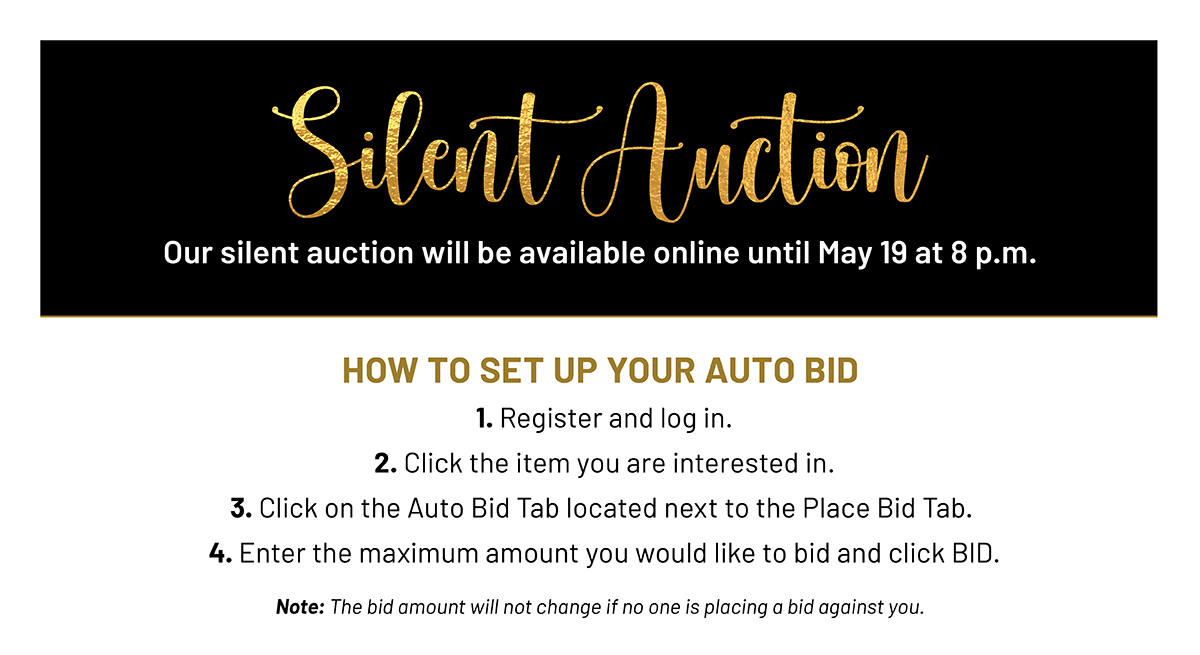 Silent Auction

Our silent auction will be available online until May 19 at 8 p.m.

HOW TO SET UP YOUR AUTO BID

1. Register and log in.

2. Click the item you are interested in.

3. Click on the Auto Bid Tab located next to the Place Bid Tab.

4. Enter the maximum amount you would like to bid and click BID.

Note: The bid amount will not change if no one is placing a bid against you.