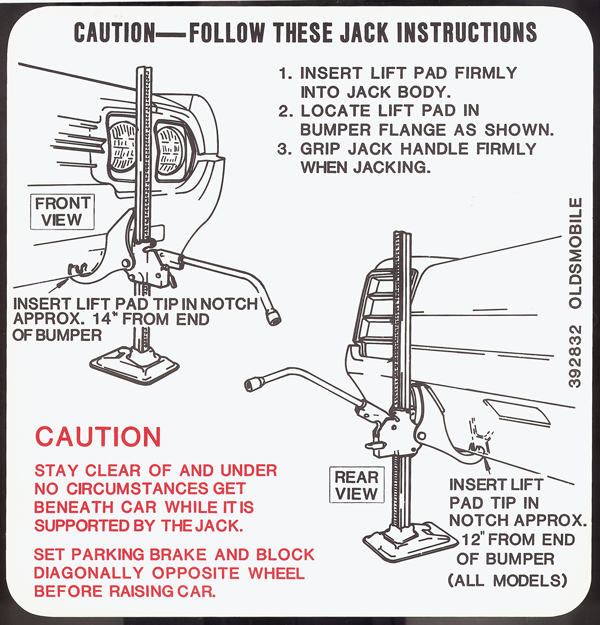 CAUTION—FOLLOW THESE JACK INSTRUCTIONS

1. INSERT LIFT PAD FIRMLY INTO JACK BODY.
2. LOCATE LIFT PAD IN BUMPER FLANGE AS SHOWN.
3. GRIP JACK HANDLE FIRMLY WHEN JACKING.

FRONT VIEW

INSERT LIFT PAD TIP IN NOTCH APPROX. 14" FROM END OF BUMPER

392832 OLDSMOBILE

CAUTION

STAY CLEAR OF AND UNDER NO CIRCUMSTANCES GET BENEATH CAR WHILE IT IS SUPPORTED BY THE JACK.

SET PARKING BRAKE AND BLOCK DIAGONALLY OPPOSITE WHEEL BEFORE RAISING CAR.

REAR VIEW

INSERT LIFT PAD TIP IN NOTCH APPROX. 12" FROM END OF BUMPER (ALL MODELS)