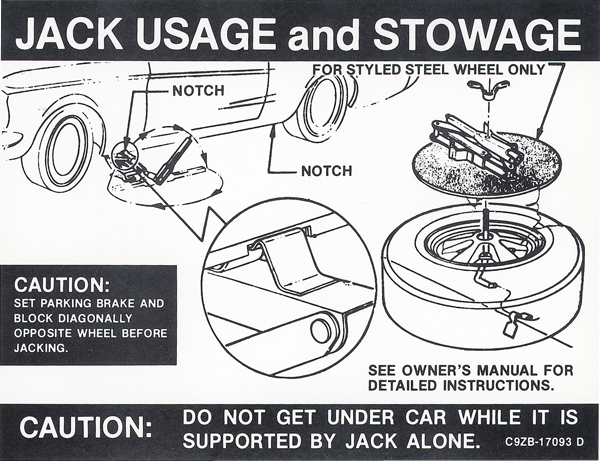 JACK USAGE and STOWAGE

NOTCH

FOR STYLED STEEL WHEEL ONLY

NOTCH

CAUTION:
SET PARKING BRAKE AND BLOCK DIAGONALLY OPPOSITE WHEEL BEFORE JACKING.

SEE OWNER'S MANUAL FOR DETAILED INSTRUCTIONS.

CAUTION: DO NOT GET UNDER CAR WHILE IT IS SUPPORTED BY JACK ALONE. C9ZB-17093 D