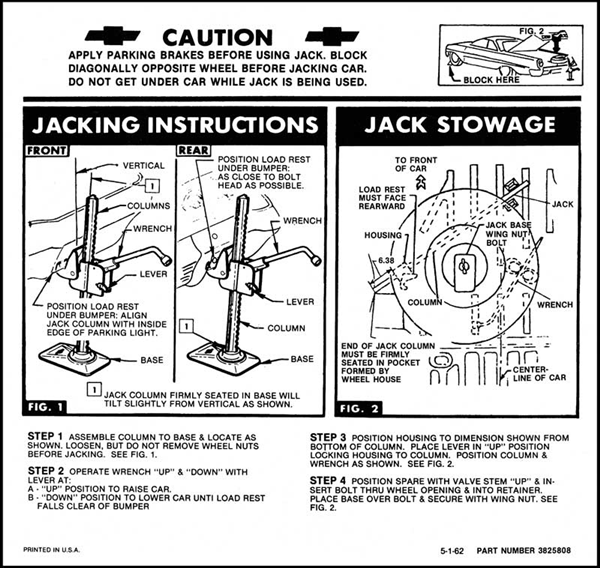 CAUTION

APPLY PARKING BRAKES BEFORE USING JACK. BLOCK DIAGONALLY OPPOSITE WHEEL BEFORE JACKING CAR. DO NOT GET UNDER CAR WHILE JACK IS BEING USED.

FIG. 2

BLOCK HERE

JACKING INSTRUCTIONS

FRONT

VERTICAL

1

COLUMNS

WRENCH

LEVER

POSITION LOAD REST UNDER BUMPER: ALIGN JACK COLUMN WITH INSIDE EDGE OF PARKING LIGHT.

BASE

REAR

POSITION LOAD REST UNDER BUMPER: AS CLOSE TO BOLT HEAD AS POSSIBLE.

WRENCH

LEVER

1

COLUMN

BASE

1 JACK COLUMN FIRMLY SEATED IN BASE WILL TILT SLIGHTLY FROM VERTICAL AS SHOWN.

FIG. 1

JACK STOWAGE

TO FRONT OF CAR

LOAD REST MUST FACE REARWARD

JACK

HOUSING

JACK BASE WING NUT BOLT

6.38

COLUMN

WRENCH

END OF JACK COLUMN MUST BE FIRMLY SEATED IN POCKET FORMED BY WHEEL HOUSE

CENTER-LINE OF CAR

FIG. 2

STEP 1 ASSEMBLE COLUMN TO BASE & LOCATE AS SHOWN. LOOSEN, BUT DO NOT REMOVE WHEEL NUTS BEFORE JACKING. SEE FIG. 1.

STEP 2 OPERATE WRENCH "UP" & "DOWN" WITH LEVER AT:
A - "UP" POSITION TO RAISE CAR.
B - "DOWN" POSITION TO LOWER CAR UNTI LOAD REST FALLS CLEAR OF BUMPER

STEP 3 POSITION HOUSING TO DIMENSION SHOWN FROM BOTTOM OF COLUMN. PLACE LEVER IN "UP" POSITION LOCKING HOUSING TO COLUMN. POSITION COLUMN & WRENCH AS SHOWN. SEE FIG. 2.

STEP 4 POSITION SPARE WITH VALVE STEM "UP" & INSERT BOLT THRU WHEEL OPENING & INTO RETAINER. PLACE BASE OVER BOLT & SECURE WITH WING NUT. SEE FIG. 2.

PRINTED IN U.S.A.

5-1-62 PART NUMBER 3825808