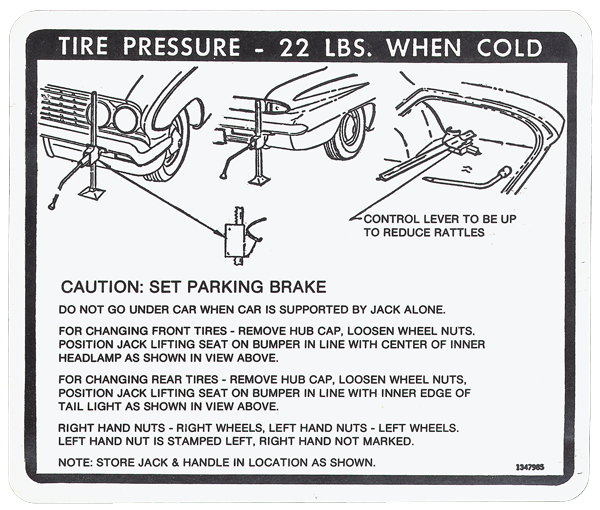 TIRE PRESSURE - 22 LBS. WHEN COLD

CONTROL LEVER TO BE UP TO REDUCE RATTLES

CAUTION: SET PARKING BRAKE

DO NOT GO UNDER CAR WHEN CAR IS SUPPORTED BY JACK ALONE.

FOR CHANGING FRONT TIRES - REMOVE HUB CAP, LOOSEN WHEEL NUTS. POSITION JACK LIFTING SEAT ON BUMPER IN LINE WITH CENTER OF INNER HEADLAMP AS SHOWN IN VIEW ABOVE.

FOR CHANGING REAR TIRES - REMOVE HUB CAP, LOOSEN WHEEL NUTS, POSITION JACK LIFTING SEAT ON BUMPER IN LINE WITH INNER EDGE OF TAIL LIGHT AS SHOWN IN VIEW ABOVE.

RIGHT HAND NUTS - RIGHT WHEELS, LEFT HAND NUTS - LEFT WHEELS. LEFT HAND NUT IS STAMPED LEFT, RIGHT HAND NOT MARKED.

NOTE: STORE JACK & HANDLE IN LOCATION AS SHOWN.

1347985