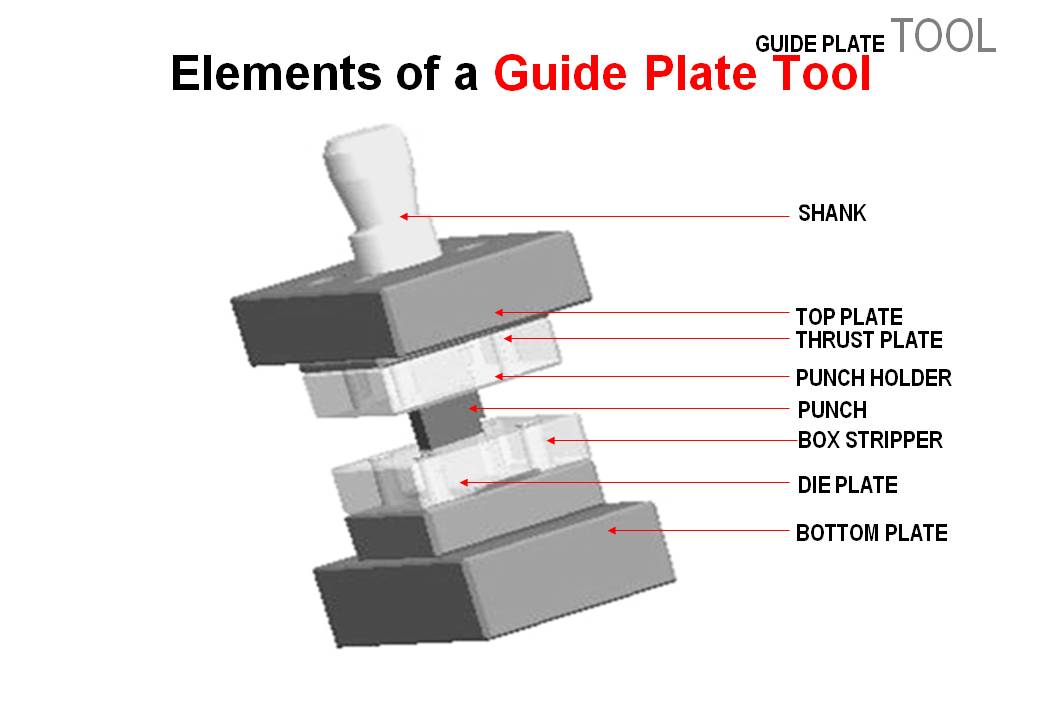 GUIDE PLATE TOOL

Elements of a Guide Plate Tool

SHANK

TOP PLATE

THRUST PLATE

PUNCH HOLDER

PUNCH

BOX STRIPPER

DIE PLATE

BOTTOM PLATE