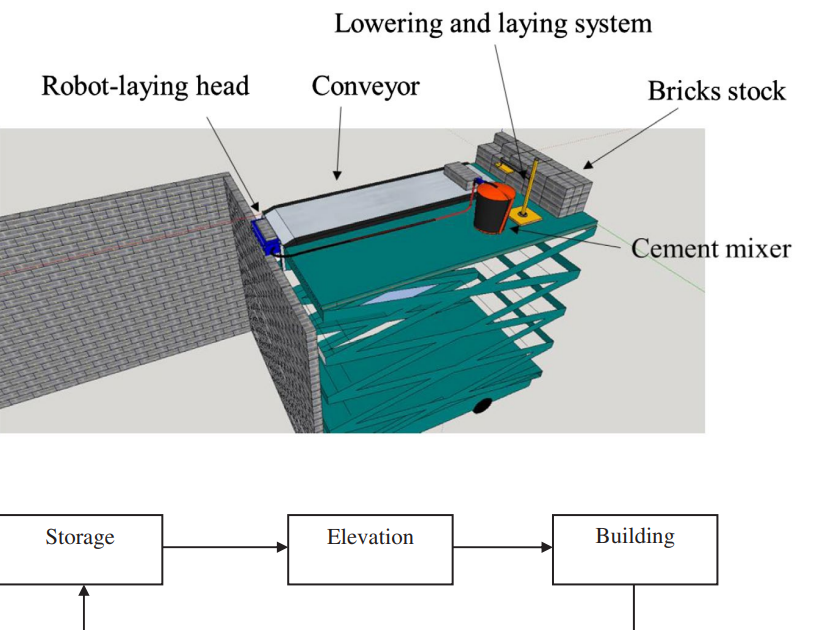 Lowering and laying system

Robot-laying head

Conveyor

Bricks stock

Cement mixer

Storage

Elevation

Building