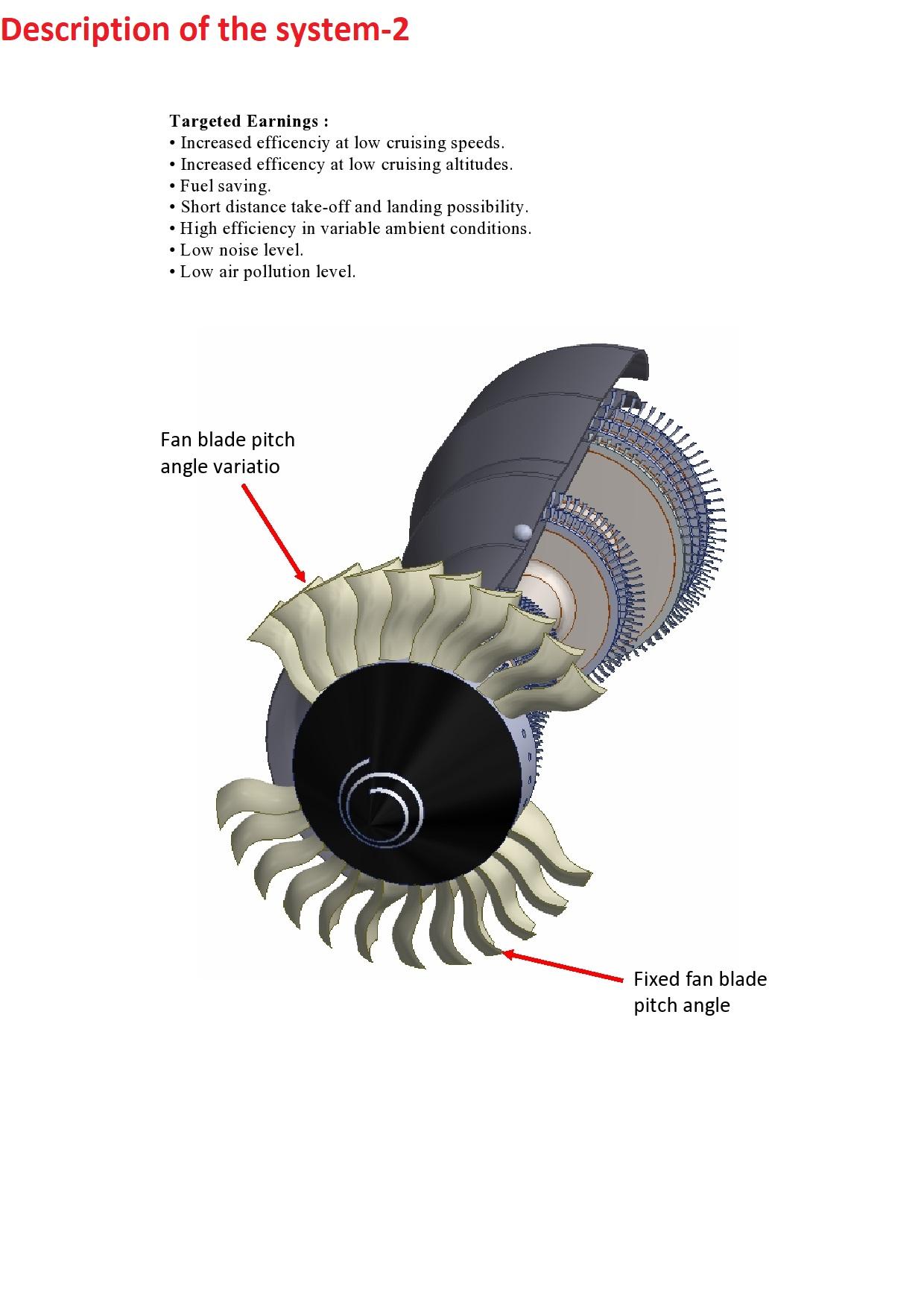 Description of the system-2

Targeted Earnings :
• Increased efficenciy at low cruising speeds.
• Increased efficency at low cruising altitudes.
• Fuel saving.
• Short distance take-off and landing possibility.
• High efficiency in variable ambient conditions.
• Low noise level.
• Low air pollution level.

Fan blade pitch angle variatio

Fixed fan blade pitch angle