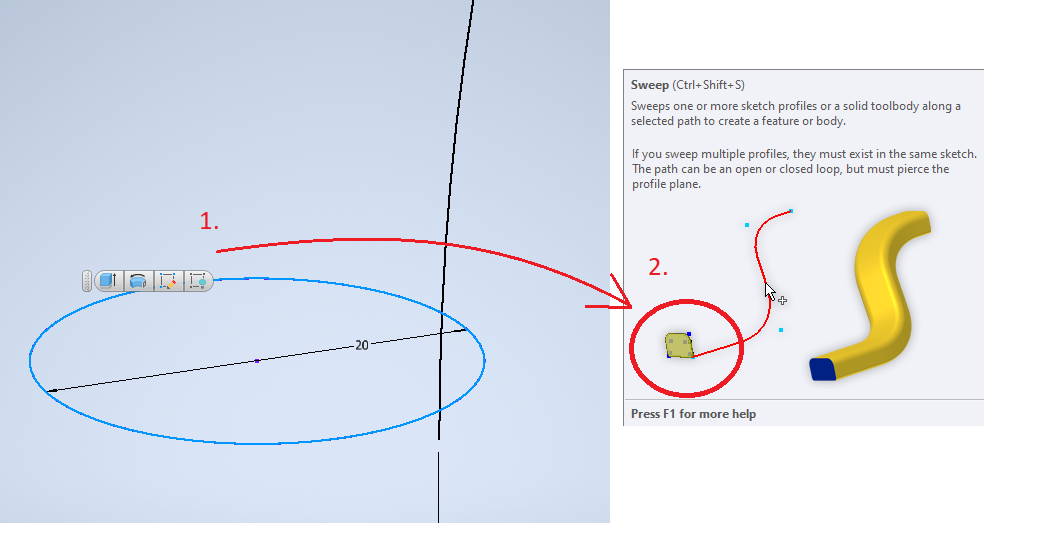 1.

20

Sweep (Ctrl+Shift+S)

Sweeps one or more sketch profiles or a solid toolbody along a selected path to create a feature or body.

If you sweep multiple profiles, they must exist in the same sketch. The path can be an open or closed loop, but must pierce the profile plane.

2.

Press F1 for more help