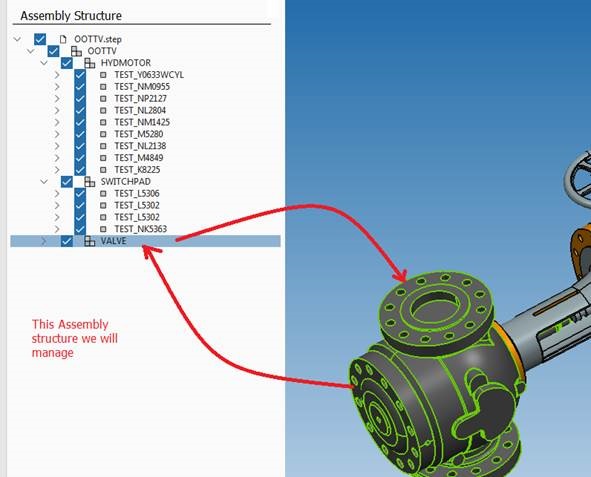 Assembly Structure

OOTTV.step
OOTTV
HYDMOTOR
TEST_Y0633WCYL
TEST_NM0955
TEST_NP2127
TEST_NL2804
TEST_NM1425
TEST_M5280
TEST_NL2138
TEST_M4849
TEST_K8225
SWITCHPAD
TEST_L5306
TEST_L5302
TEST_L5302
TEST_NK5363
VALVE

This Assembly structure we will manage