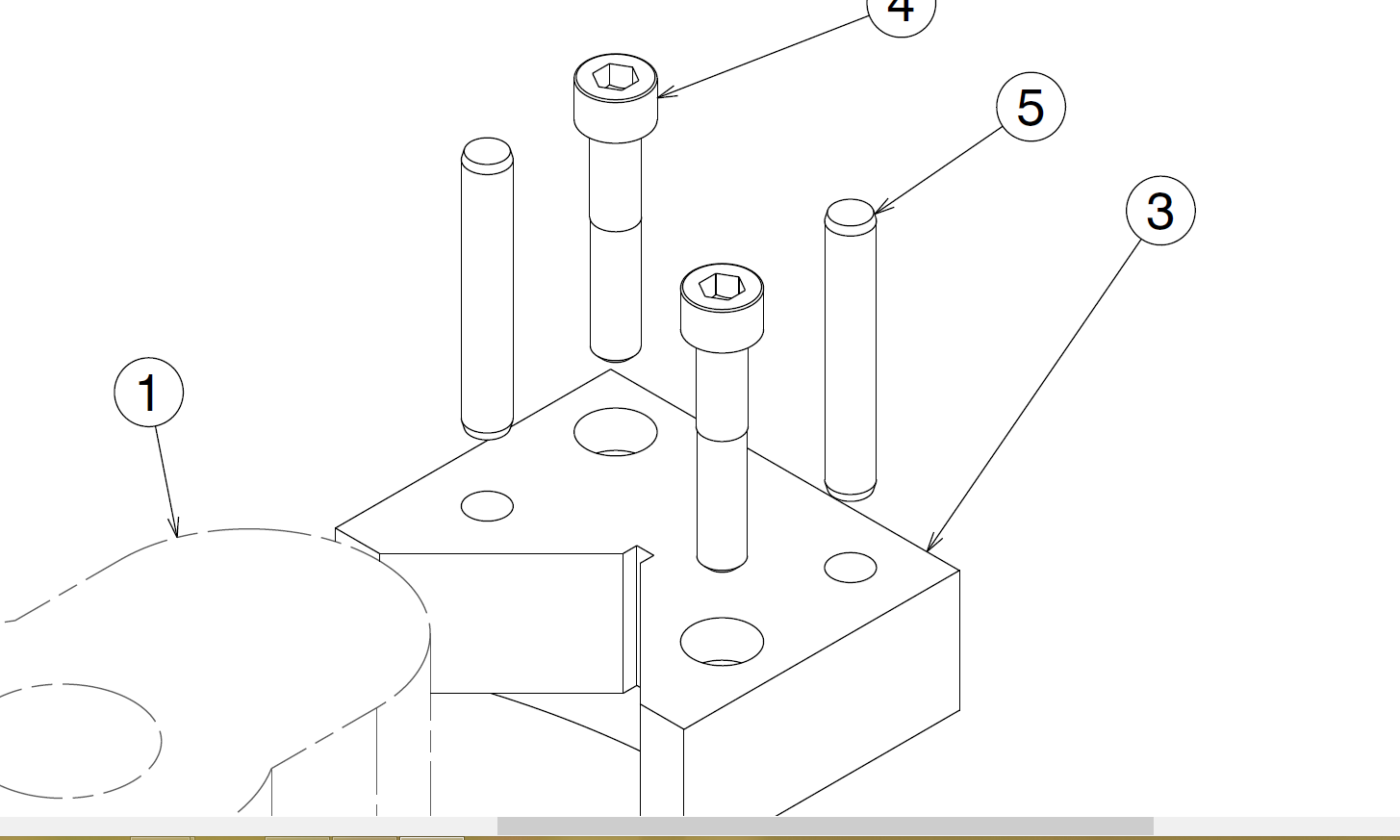 4
5
3
1