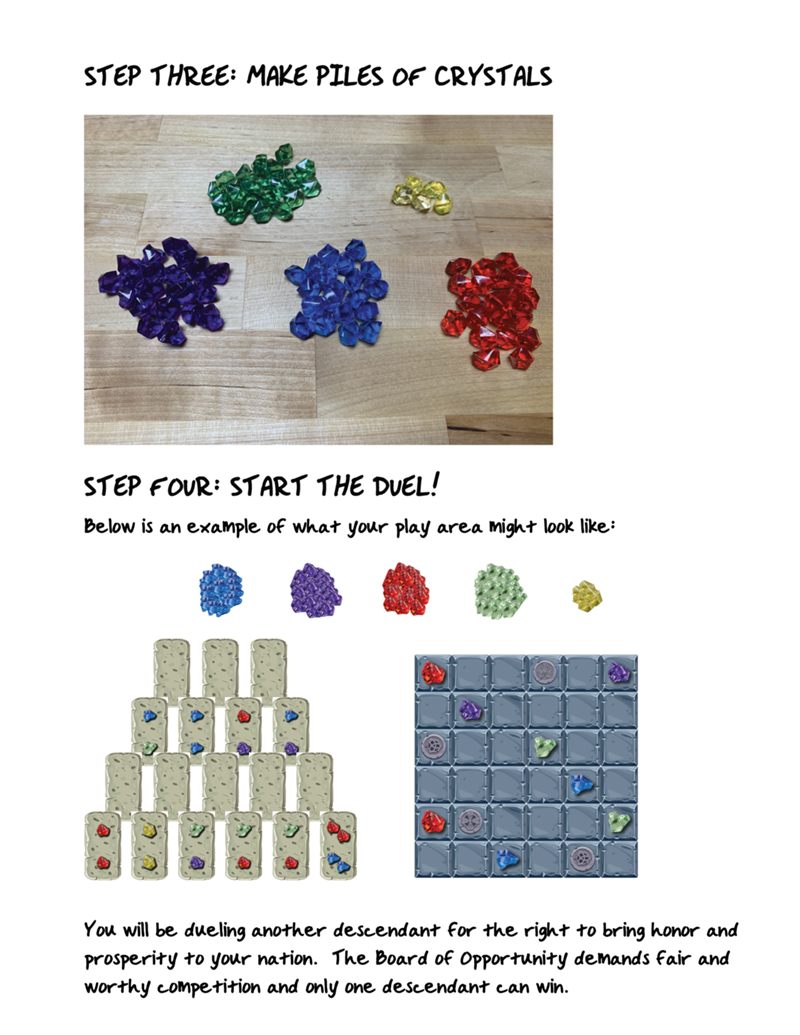 STEP THREE: MAKE PILES OF CRYSTALS

STEP FOUR: START THE DUEL!

Below is an example of what your play area might look like:

You will be dueling another descendant for the right to bring honor and prosperity to your nation. The Board of Opportunity demands fair and worthy competition and only one descendant can win.