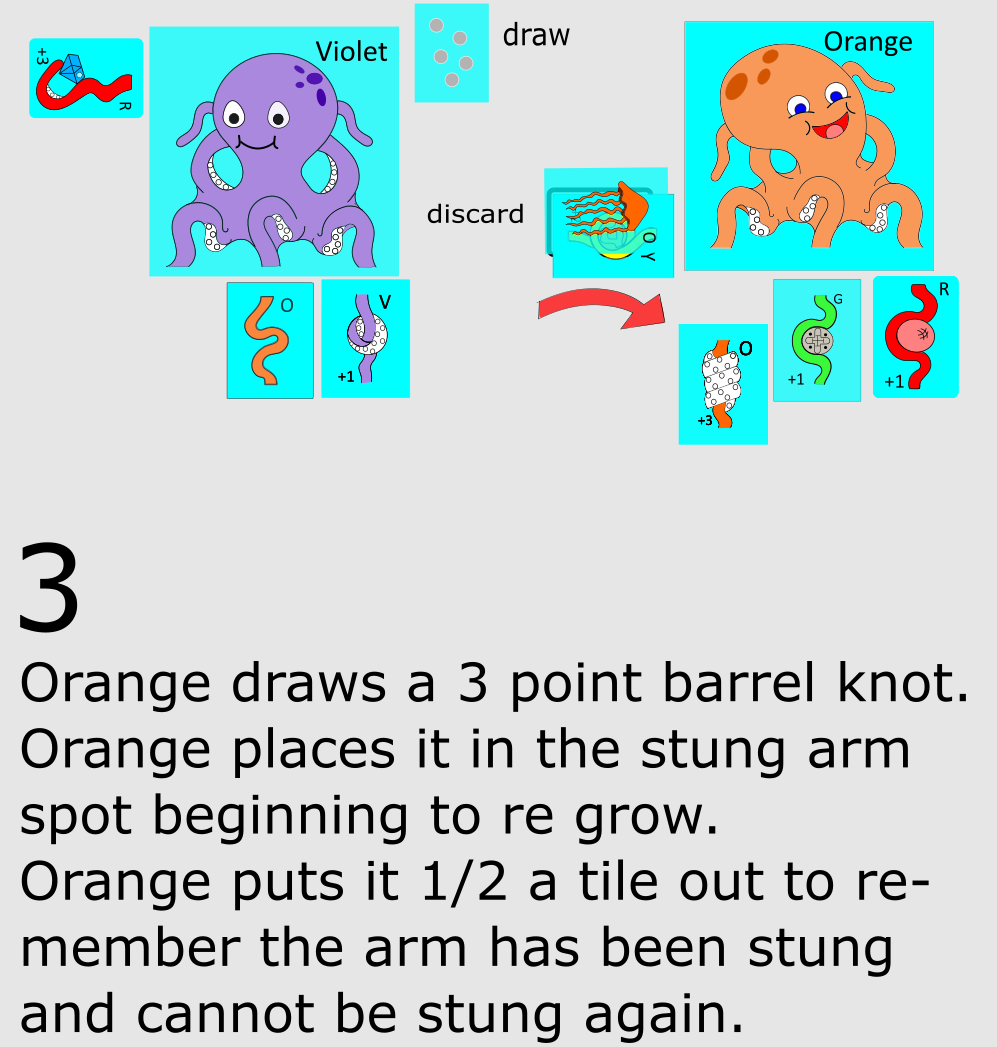 +3
R

Violet

draw

Orange

discard

O Y

O

V
+1

O
+3

G
+1

R
+1

3

Orange draws a 3 point barrel knot. Orange places it in the stung arm spot beginning to re grow. Orange puts it 1/2 a tile out to remember the arm has been stung and cannot be stung again.