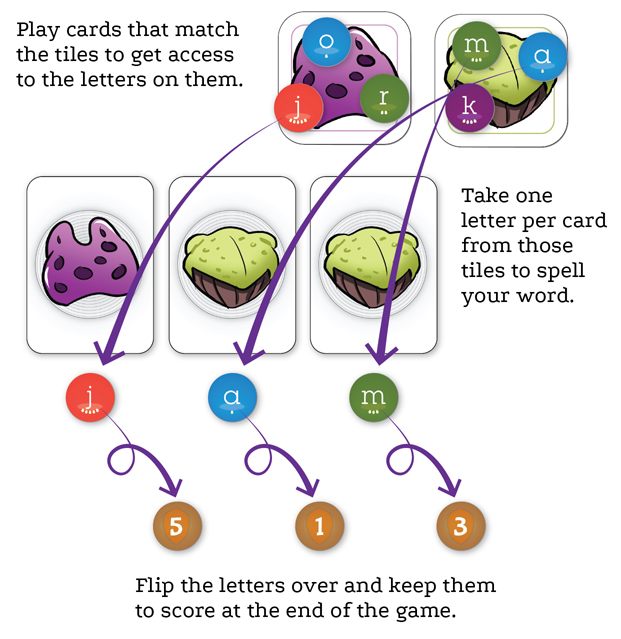 Play cards that match the tiles to get access to the letters on them.

o
j
r

m
a
k

Take one letter per card from those tiles to spell your word.

j
a
m

5
1
3

Flip the letters over and keep them to score at the end of the game.