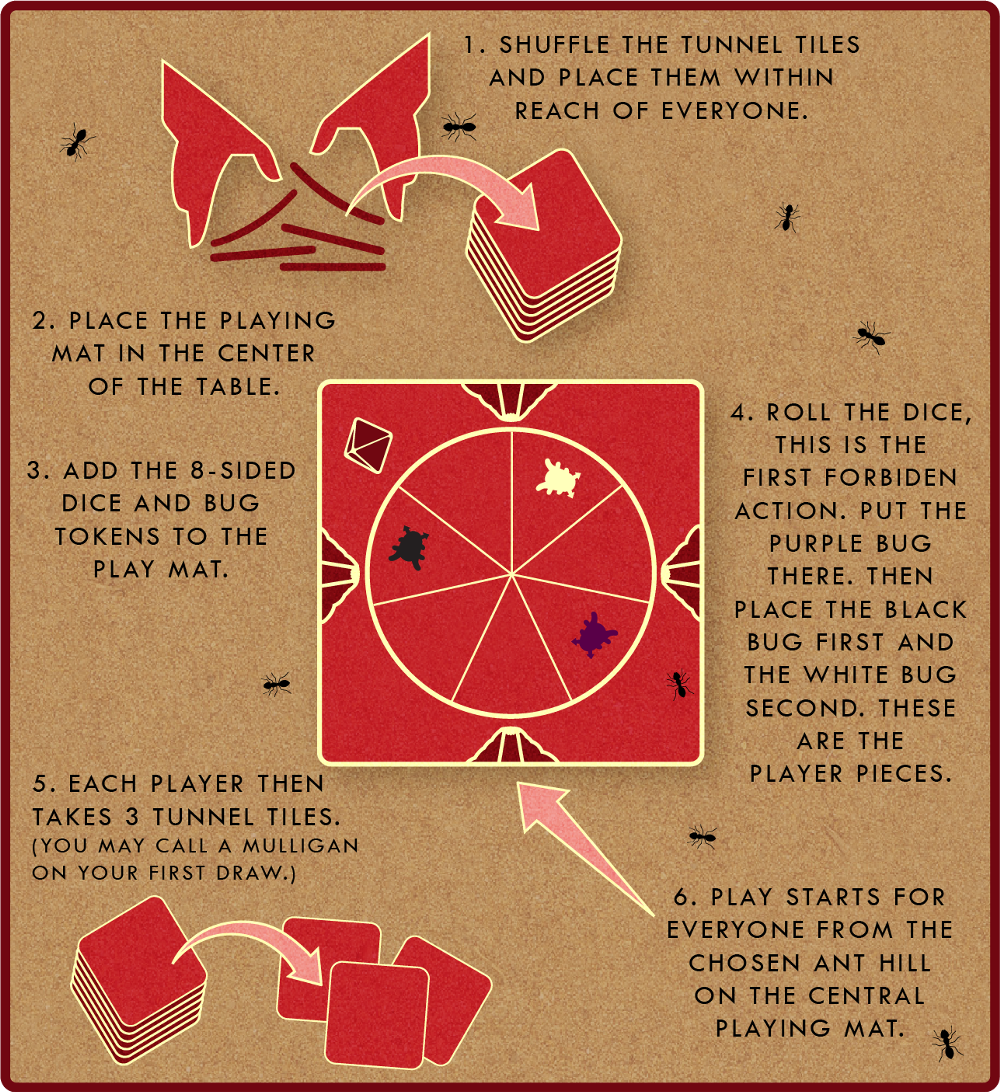 1. SHUFFLE THE TUNNEL TILES AND PLACE THEM WITHIN REACH OF EVERYONE.

2. PLACE THE PLAYING MAT IN THE CENTER OF THE TABLE.

3. ADD THE 8-SIDED DICE AND BUG TOKENS TO THE PLAY MAT.

4. ROLL THE DICE, THIS IS THE FIRST FORBIDEN ACTION. PUT THE PURPLE BUG THERE. THEN PLACE THE BLACK BUG FIRST AND THE WHITE BUG SECOND. THESE ARE THE PLAYER PIECES.

5. EACH PLAYER THEN TAKES 3 TUNNEL TILES. (YOU MAY CALL A MULLIGAN ON YOUR FIRST DRAW.)

6. PLAY STARTS FOR EVERYONE FROM THE CHOSEN ANT HILL ON THE CENTRAL PLAYING MAT.