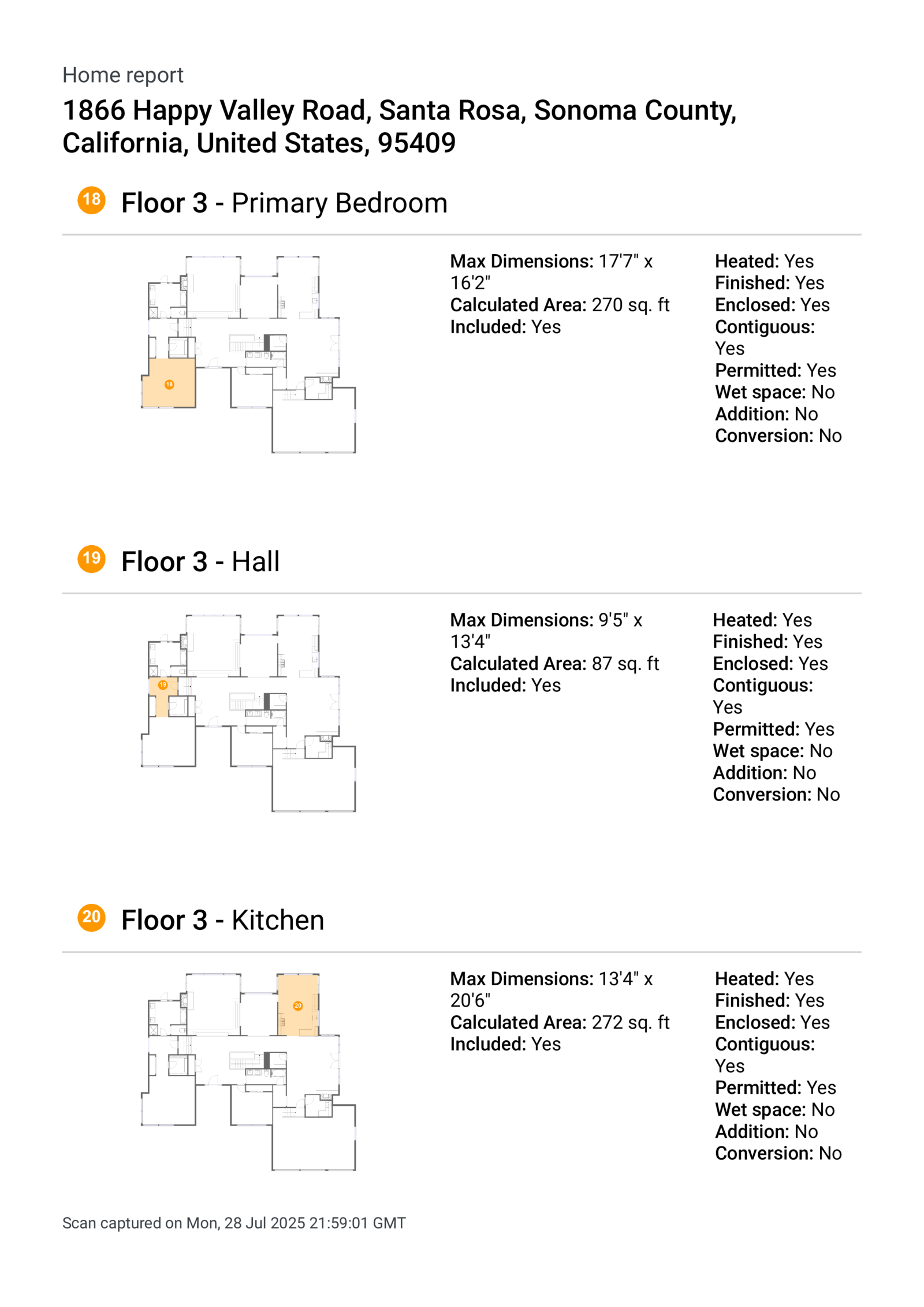 Home report

1866 Happy Valley Road, Santa Rosa, Sonoma County, California, United States, 95409

18 Floor 3 - Primary Bedroom

18

Max Dimensions: 17'7" x 16'2"
Calculated Area: 270 sq. ft
Included: Yes

Heated: Yes
Finished: Yes
Enclosed: Yes
Contiguous: Yes
Permitted: Yes
Wet space: No
Addition: No
Conversion: No

19 Floor 3 - Hall

19

Max Dimensions: 9'5" x 13'4"
Calculated Area: 87 sq. ft
Included: Yes

Heated: Yes
Finished: Yes
Enclosed: Yes
Contiguous: Yes
Permitted: Yes
Wet space: No
Addition: No
Conversion: No

20 Floor 3 - Kitchen

20

Max Dimensions: 13'4" x 20'6"
Calculated Area: 272 sq. ft
Included: Yes

Heated: Yes
Finished: Yes
Enclosed: Yes
Contiguous: Yes
Permitted: Yes
Wet space: No
Addition: No
Conversion: No

Scan captured on Mon, 28 Jul 2025 21:59:01 GMT